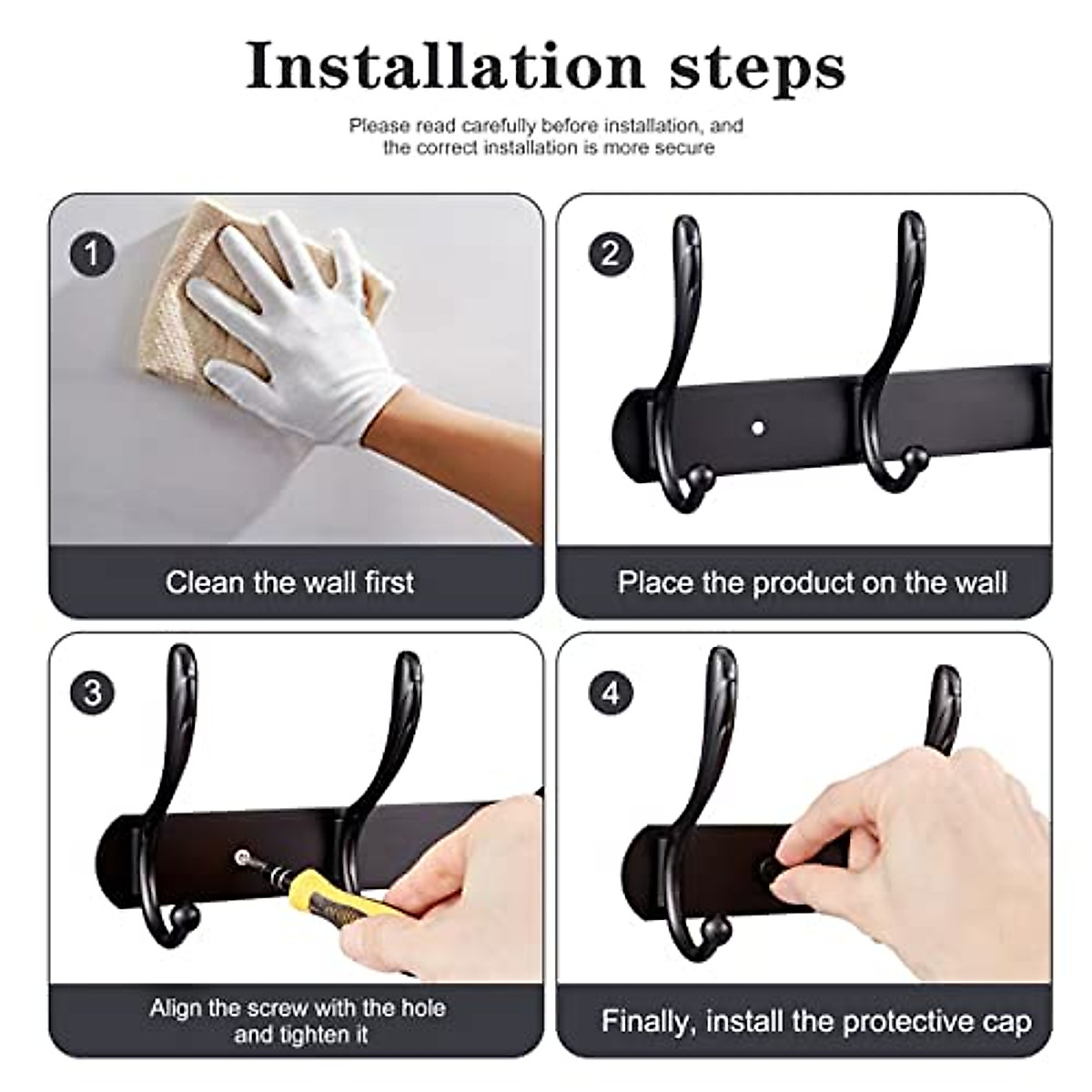 Installation steps

Please read carefully before installation, and the correct installation is more secure

1

Clean the wall first

2

Place the product on the wall

3

Align the screw with the hole and tighten it

4

Finally, install the protective cap