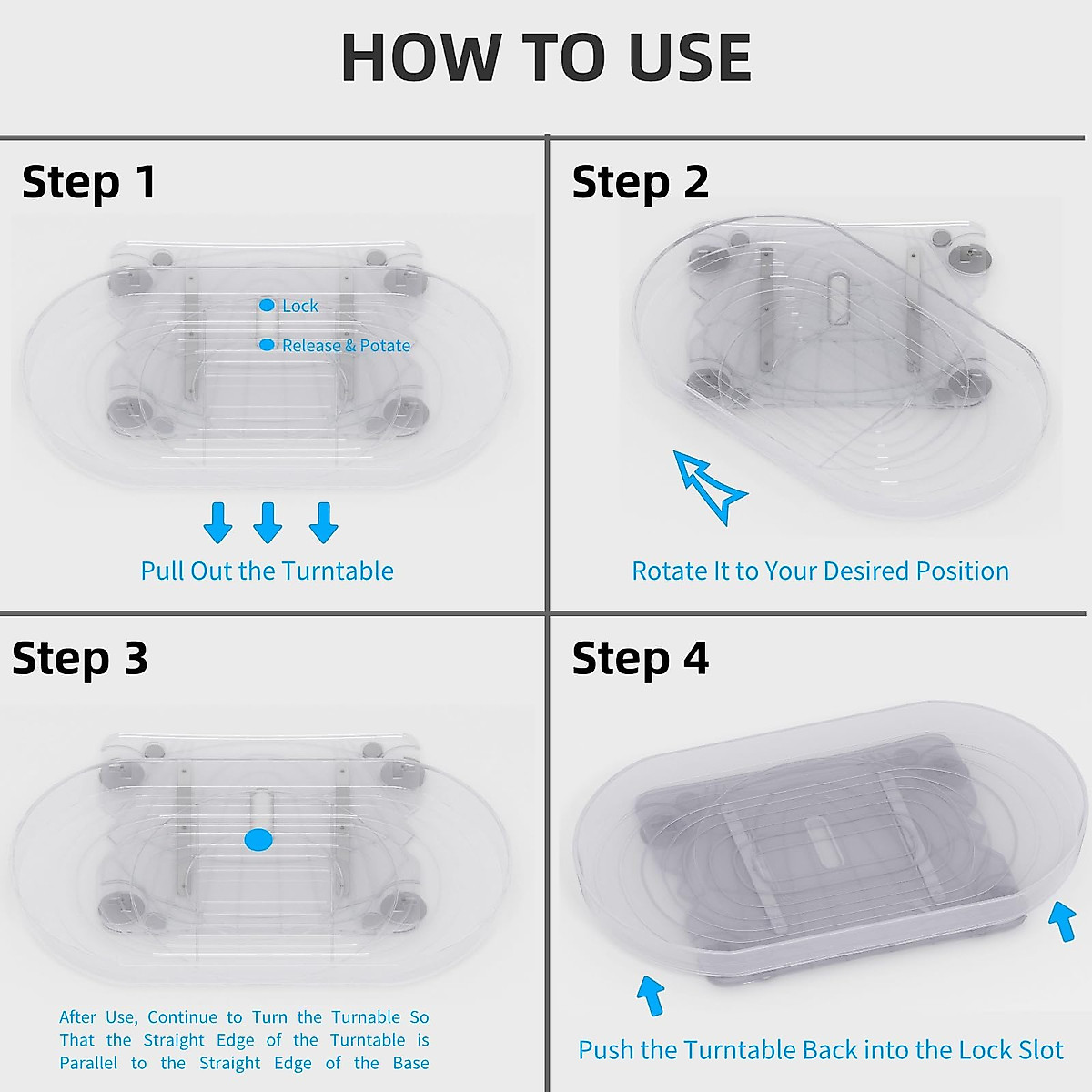 HOW TO USE

Step 1

Lock

Release & Potate

Pull Out the Turntable

Step 2

Rotate It to Your Desired Position

Step 3

After Use, Continue to Turn the Turnable So That the Straight Edge of the Turntable is Parallel to the Straight Edge of the Base

Step 4

Push the Turntable Back into the Lock Slot