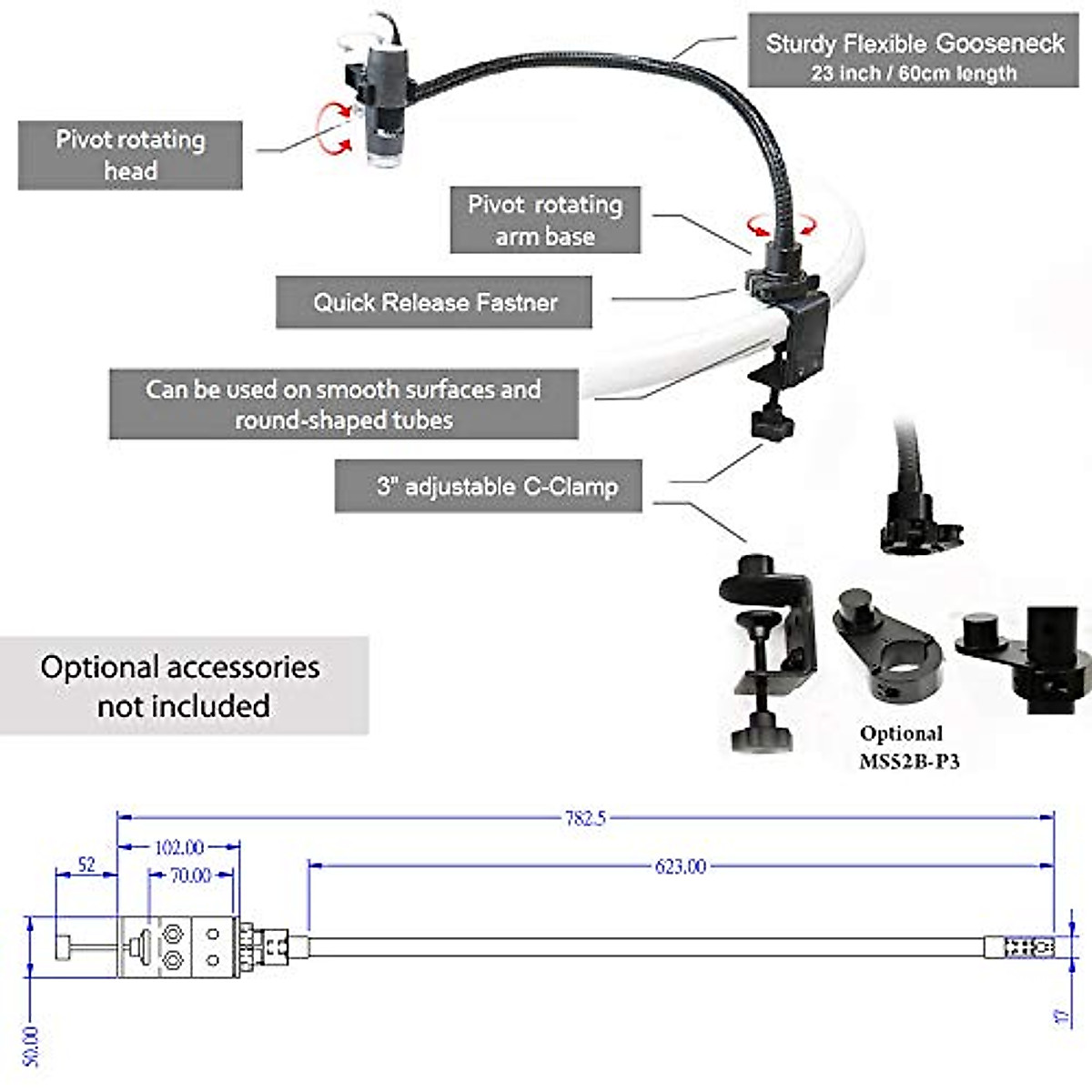 Sturdy Flexible Gooseneck
23 inch / 60cm length

Pivot rotating head

Pivot rotating arm base

Quick Release Fastner

Can be used on smooth surfaces and round-shaped tubes

3" adjustable C-Clamp

Optional accessories not included

Optional
MS52B-P3

782.5

102.00

52

70.00

623.00

50.00

17