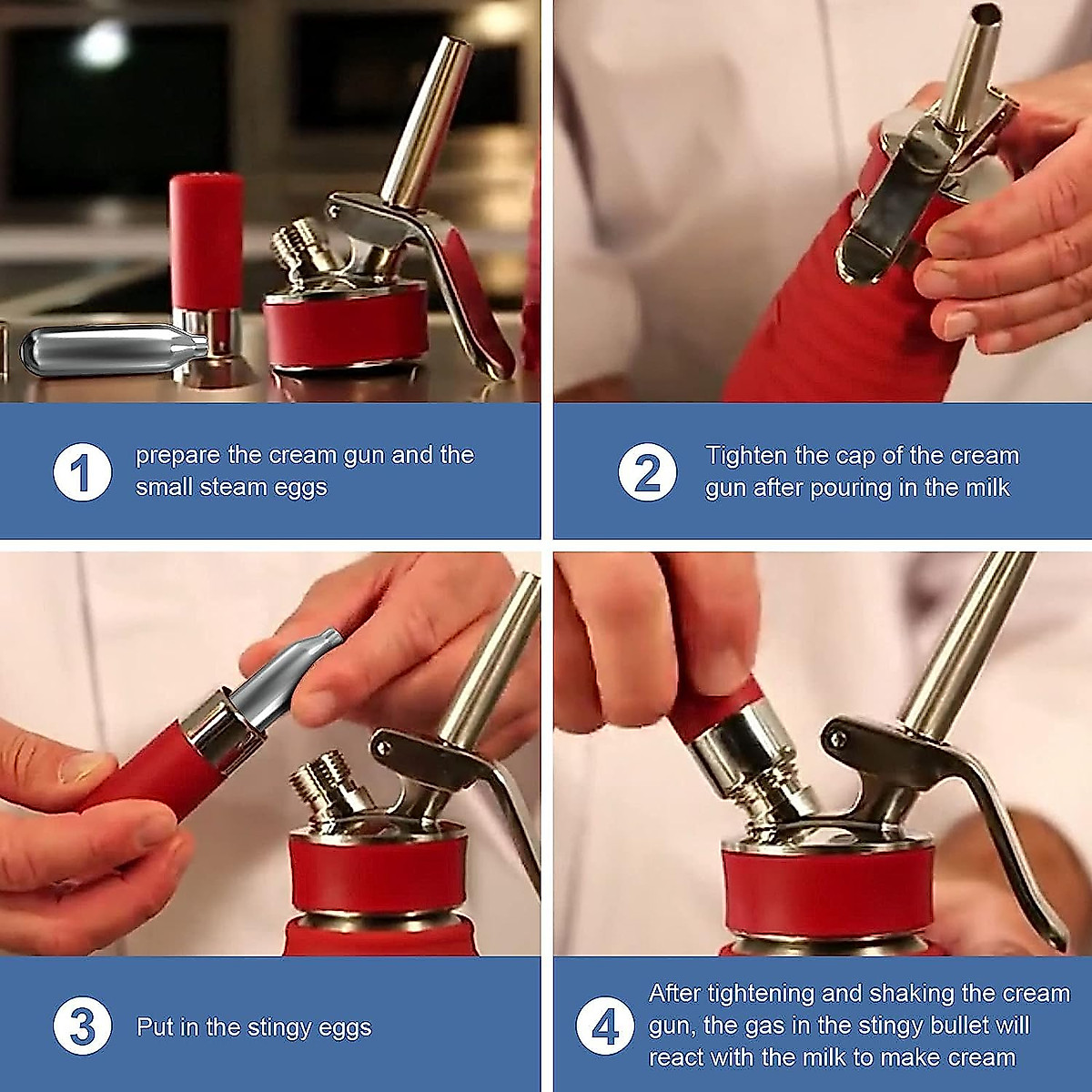 1 prepare the cream gun and the small steam eggs

2 Tighten the cap of the cream gun after pouring in the milk

3 Put in the stingy eggs

4 After tightening and shaking the cream gun, the gas in the stingy bullet will react with the milk to make cream