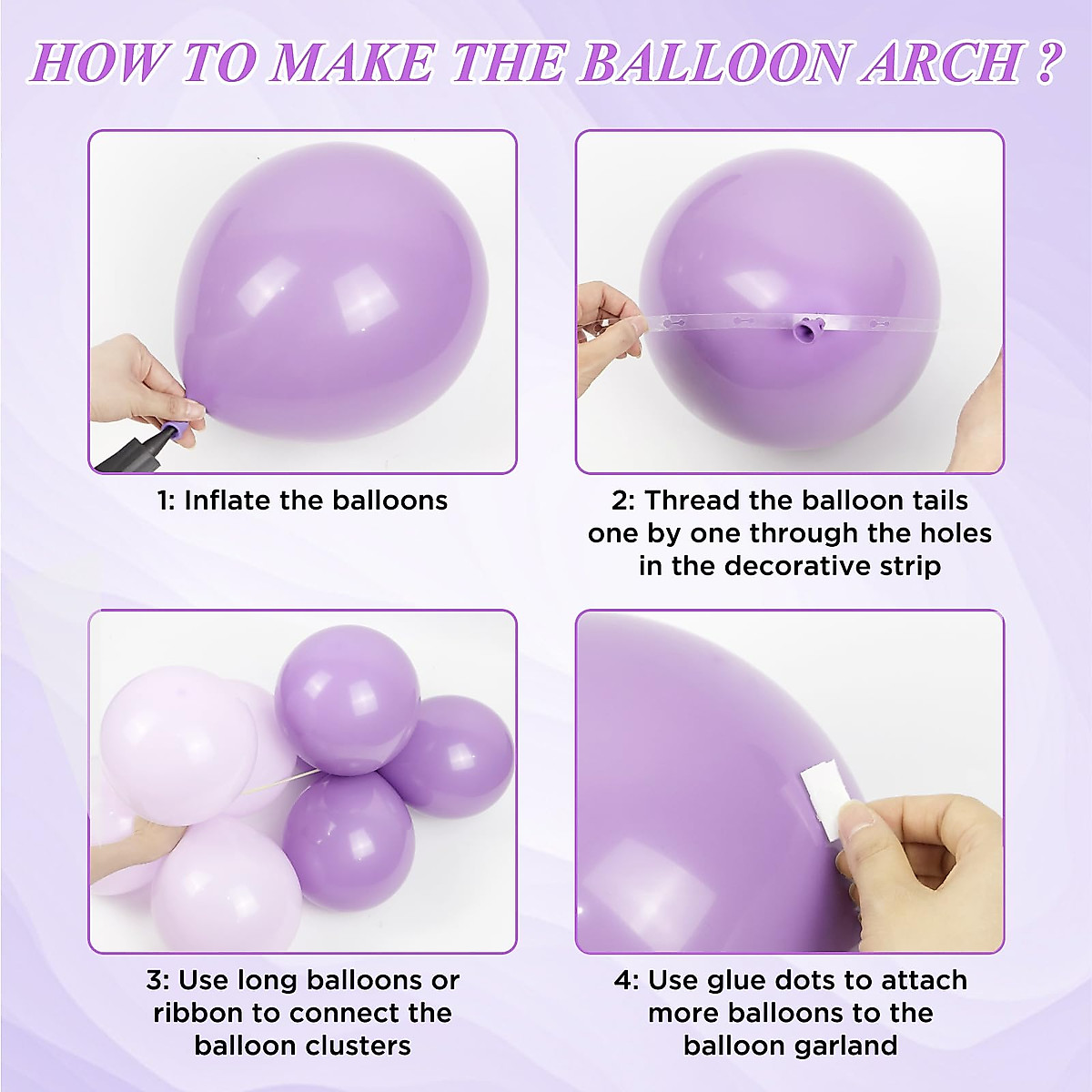 HOW TO MAKE THE BALLOON ARCH ?

1: Inflate the balloons

2: Thread the balloon tails one by one through the holes in the decorative strip

3: Use long balloons or ribbon to connect the balloon clusters

4: Use glue dots to attach more balloons to the balloon garland