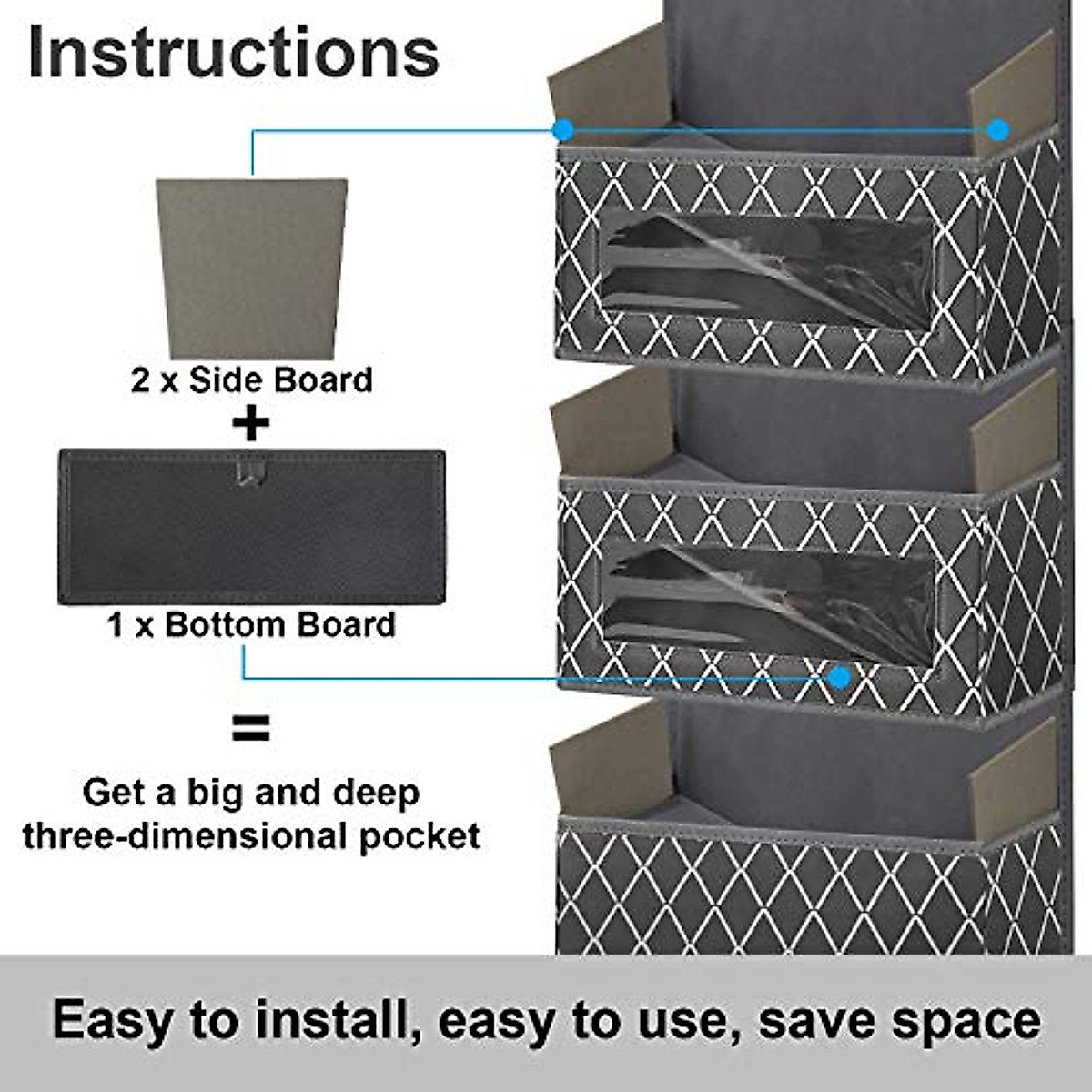 Instructions

2 x Side Board

+

1 x Bottom Board

=

Get a big and deep three-dimensional pocket

Easy to install, easy to use, save space