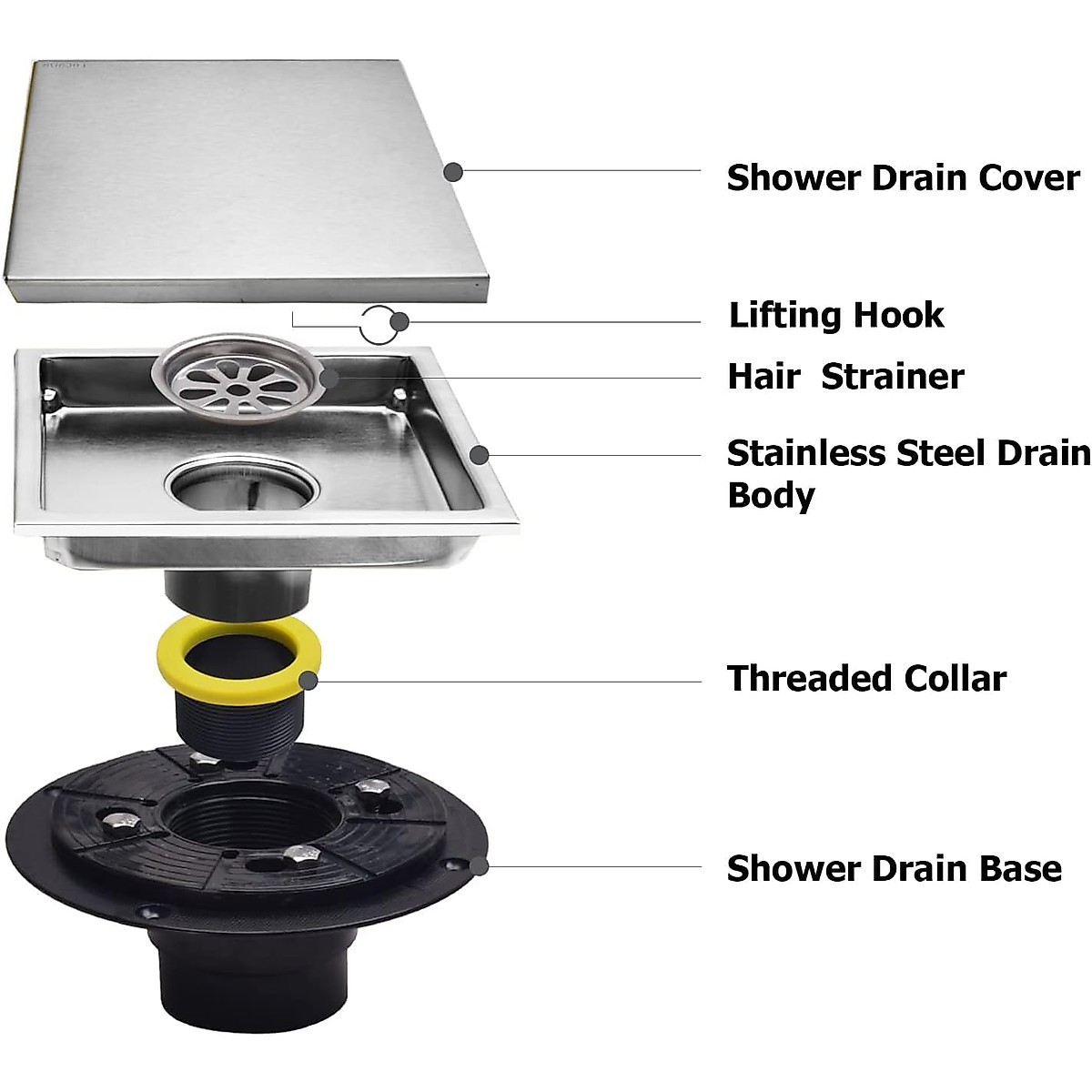 Shower Drain Cover

Lifting Hook

Hair Strainer

Stainless Steel Drain Body

Threaded Collar

Shower Drain Base