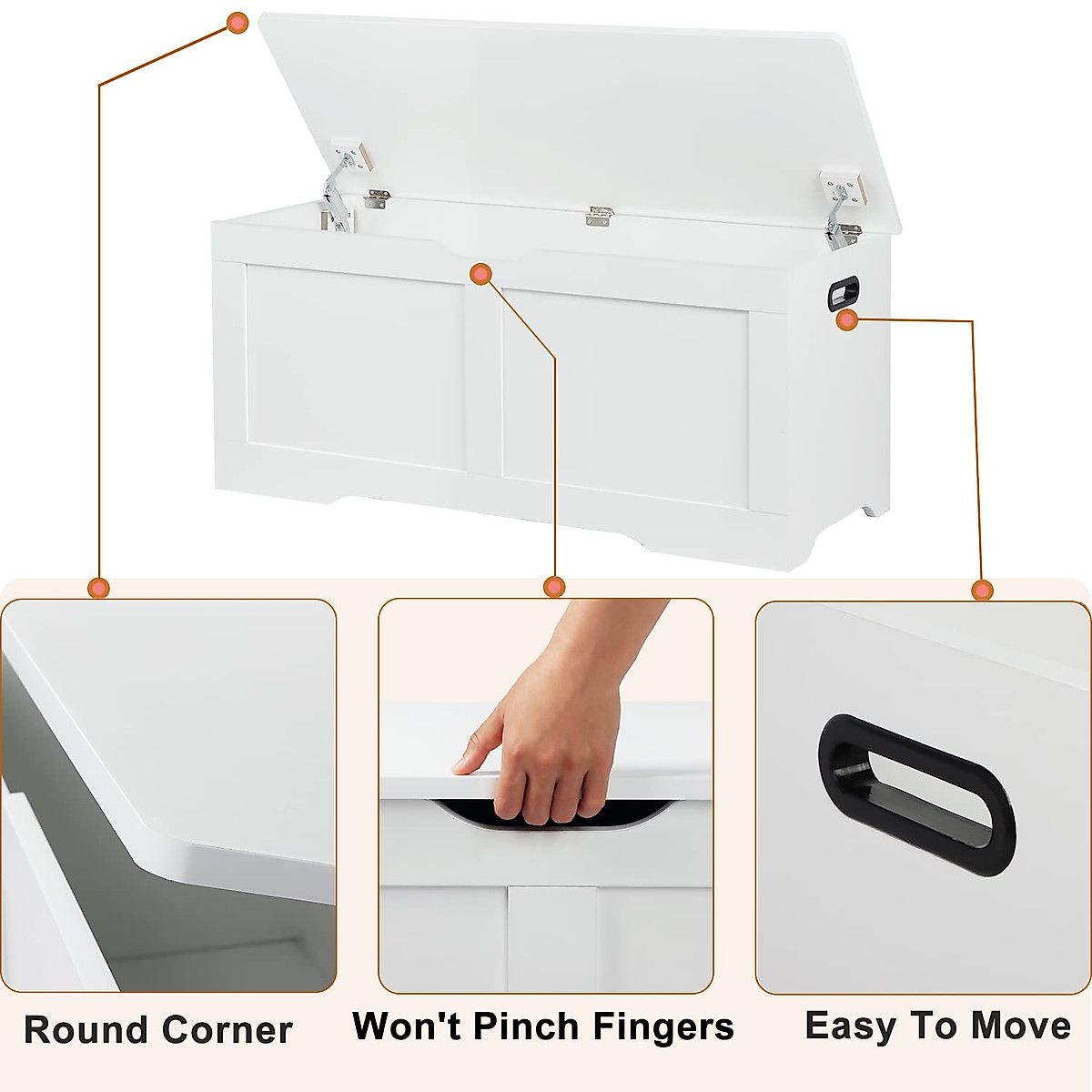 Round Corner

Won't Pinch Fingers

Easy To Move