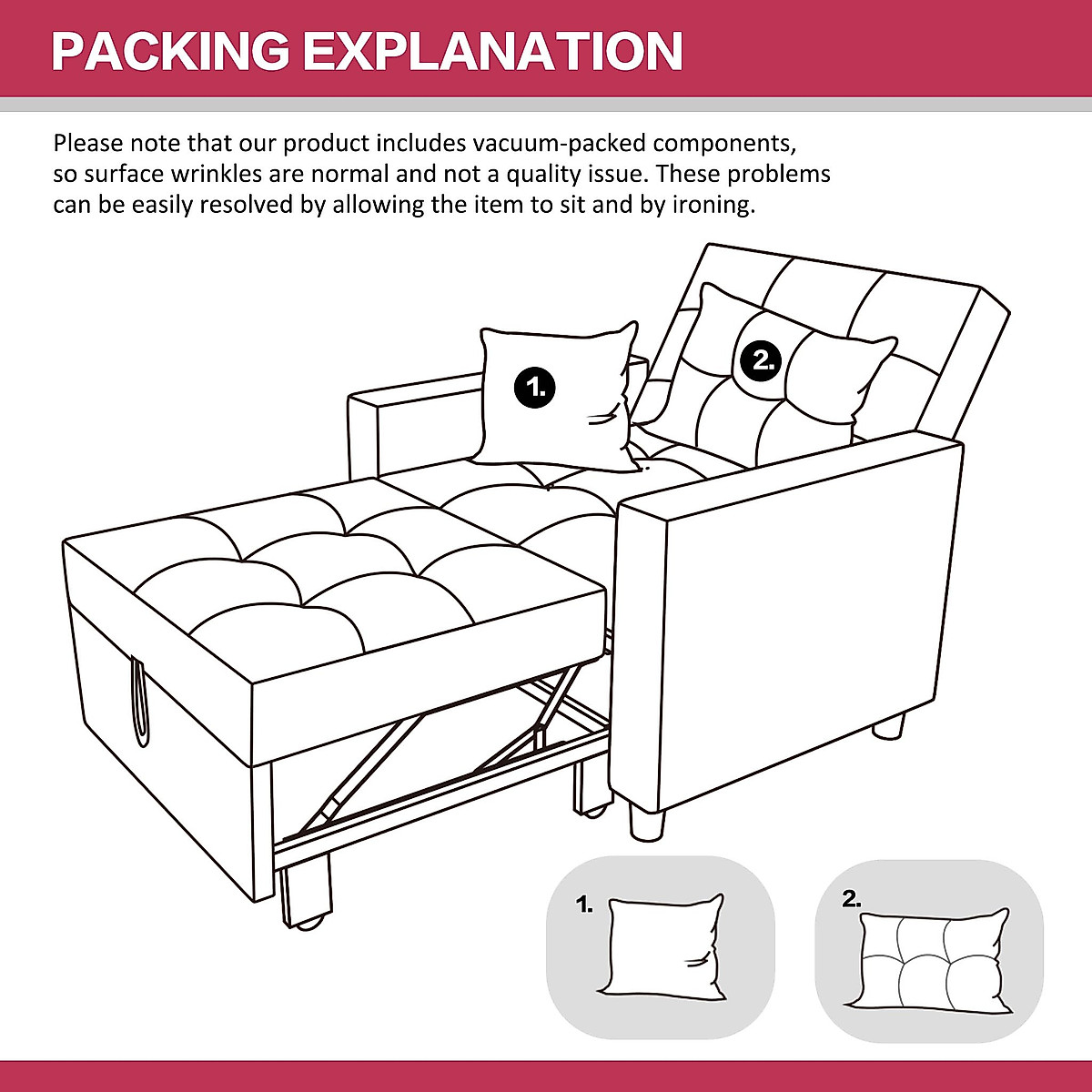 PACKING EXPLANATION

Please note that our product includes vacuum-packed components, so surface wrinkles are normal and not a quality issue. These problems can be easily resolved by allowing the item to sit and by ironing.

1.

2.

1.

2.