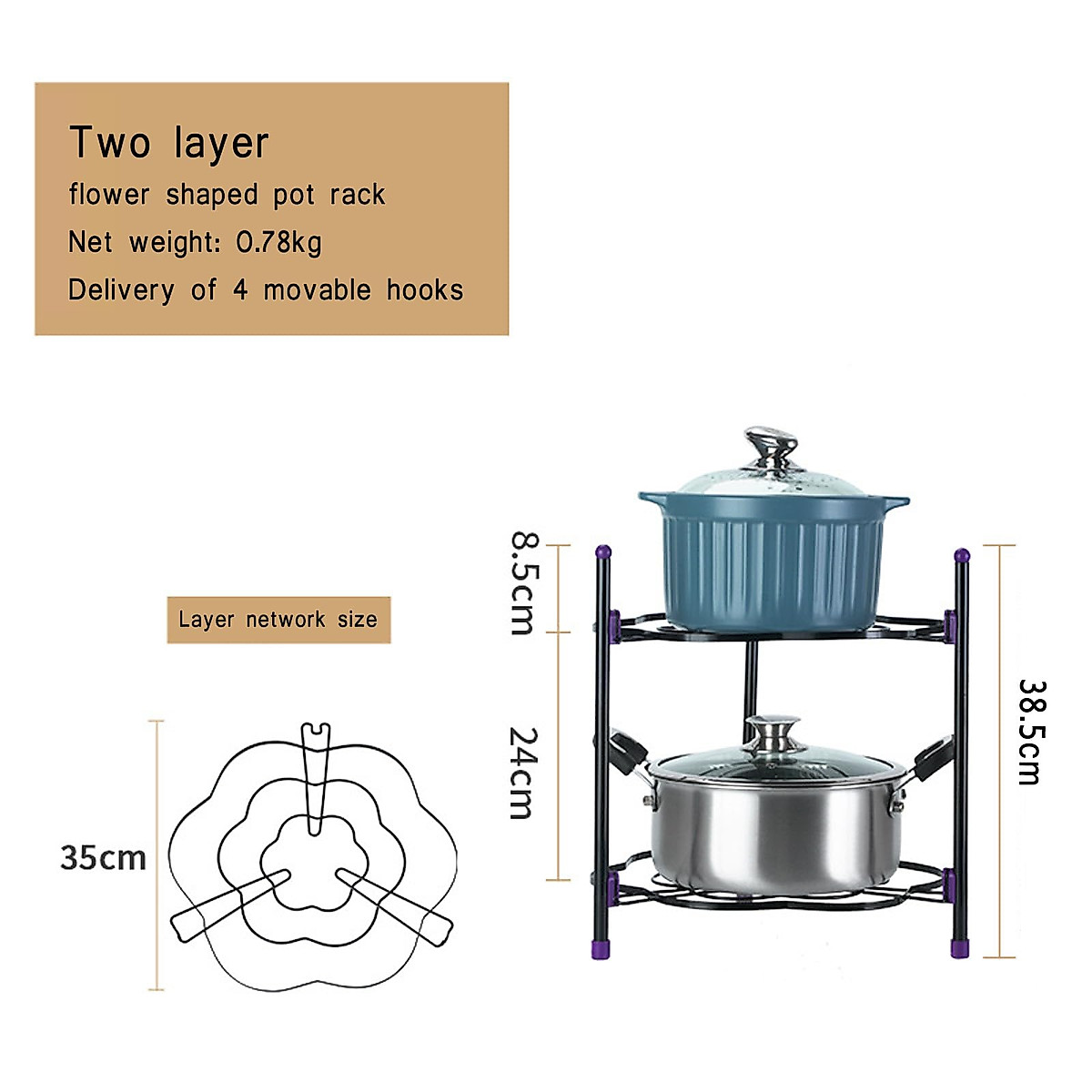 Two layer
flower shaped pot rack
Net weight: 0.78kg
Delivery of 4 movable hooks

Layer network size

35cm

8.5cm

24cm

38.5cm