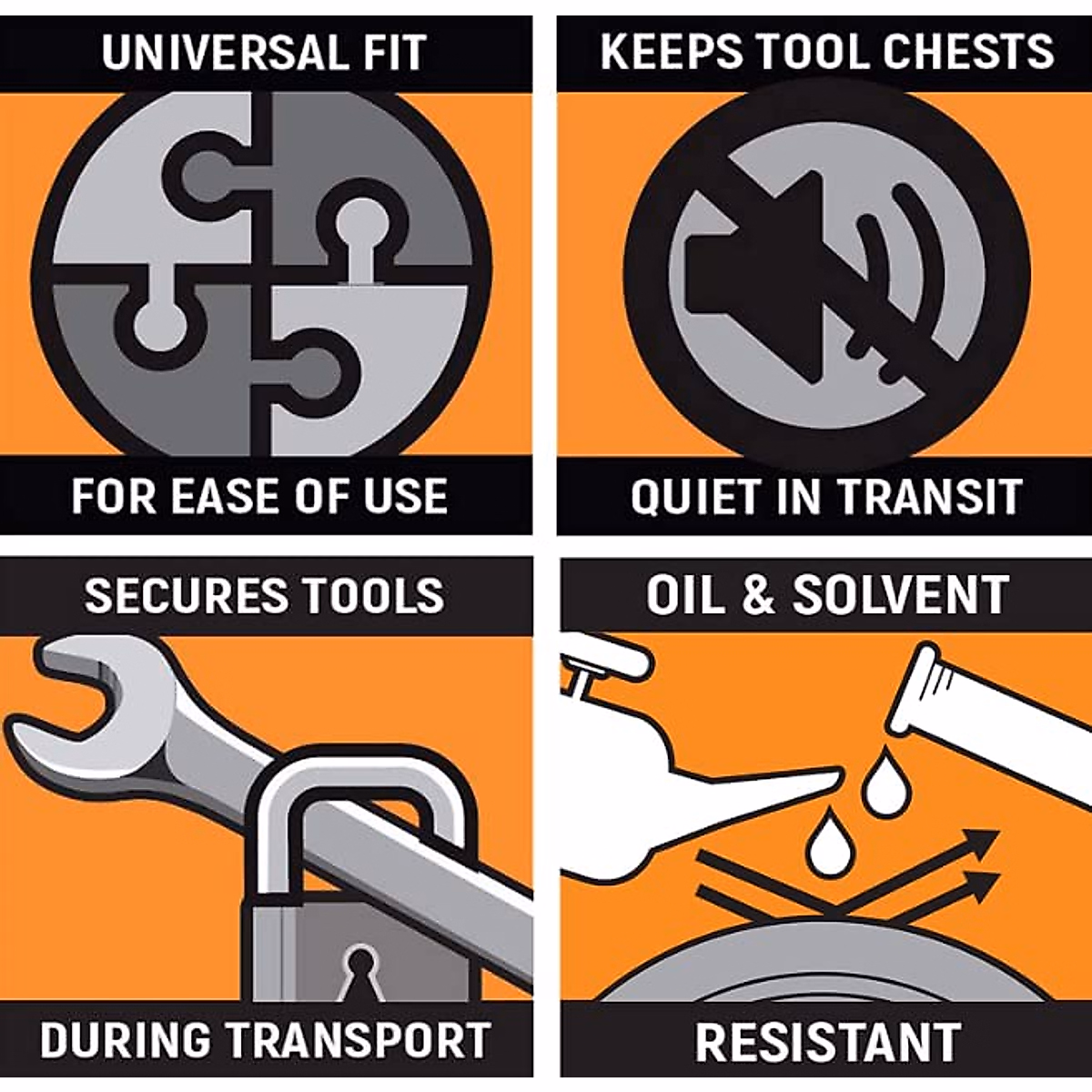 UNIVERSAL FIT

FOR EASE OF USE

KEEPS TOOL CHESTS

QUIET IN TRANSIT

SECURES TOOLS

DURING TRANSPORT

OIL & SOLVENT

RESISTANT