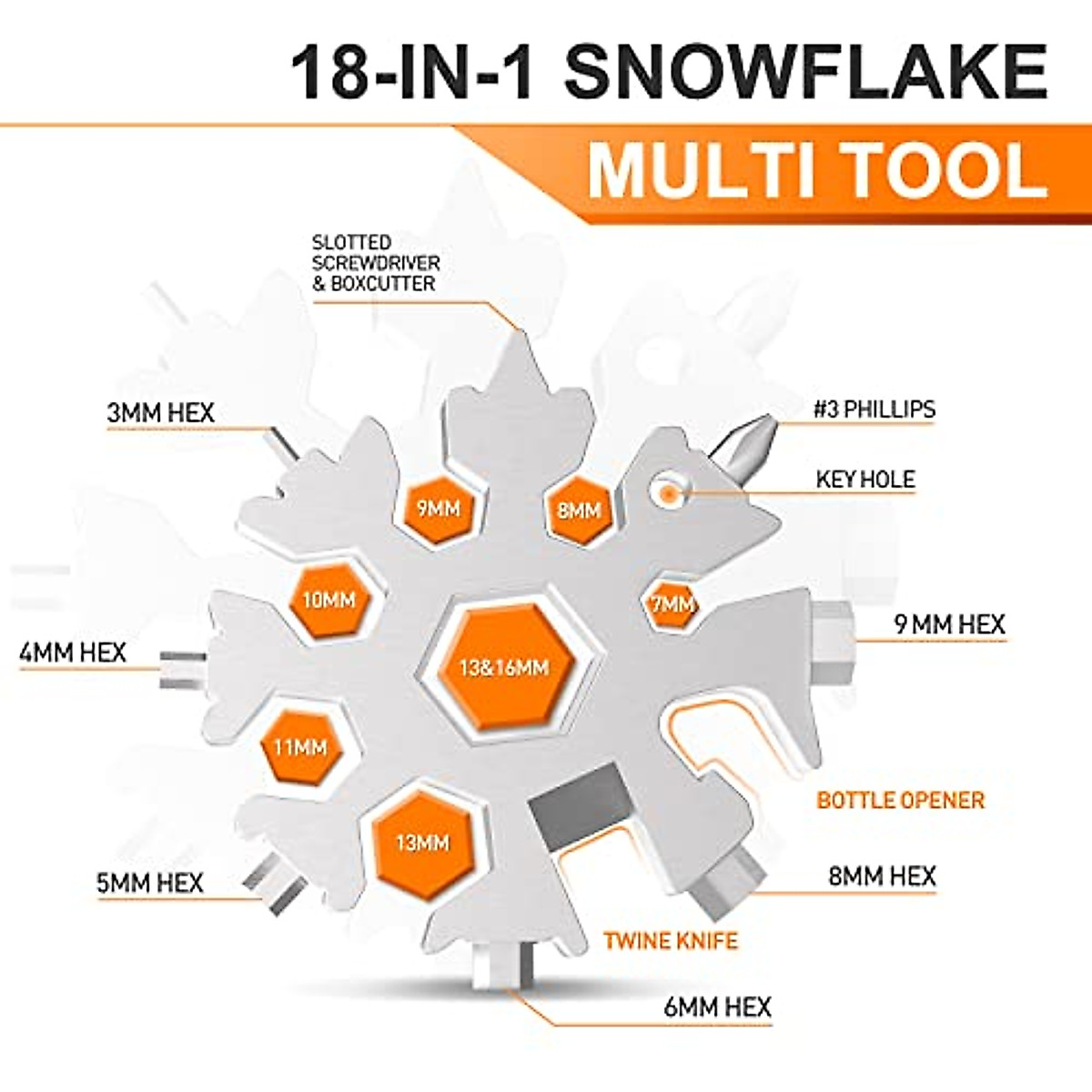 18-IN-1 SNOWFLAKE
MULTI TOOL

SLOTTED SCREWDRIVER & BOXCUTTER

3MM HEX

#3 PHILLIPS

KEY HOLE

9MM

8MM

10MM

7MM

9 MM HEX

4MM HEX

13&16MM

11MM

BOTTLE OPENER

13MM

5MM HEX

8MM HEX

TWINE KNIFE

6MM HEX