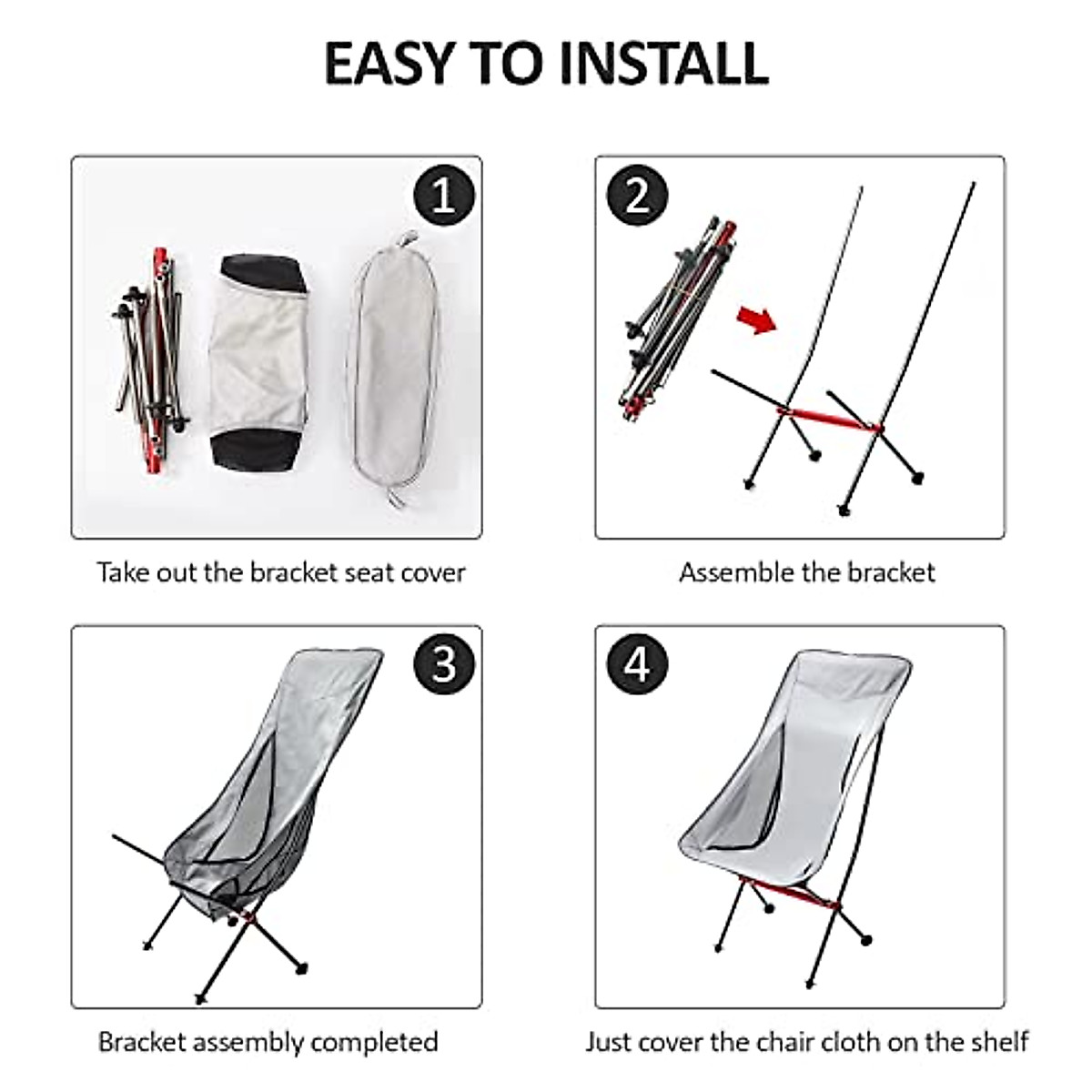 EASY TO INSTALL

1

Take out the bracket seat cover

2

Assemble the bracket

3

Bracket assembly completed

4

Just cover the chair cloth on the shelf