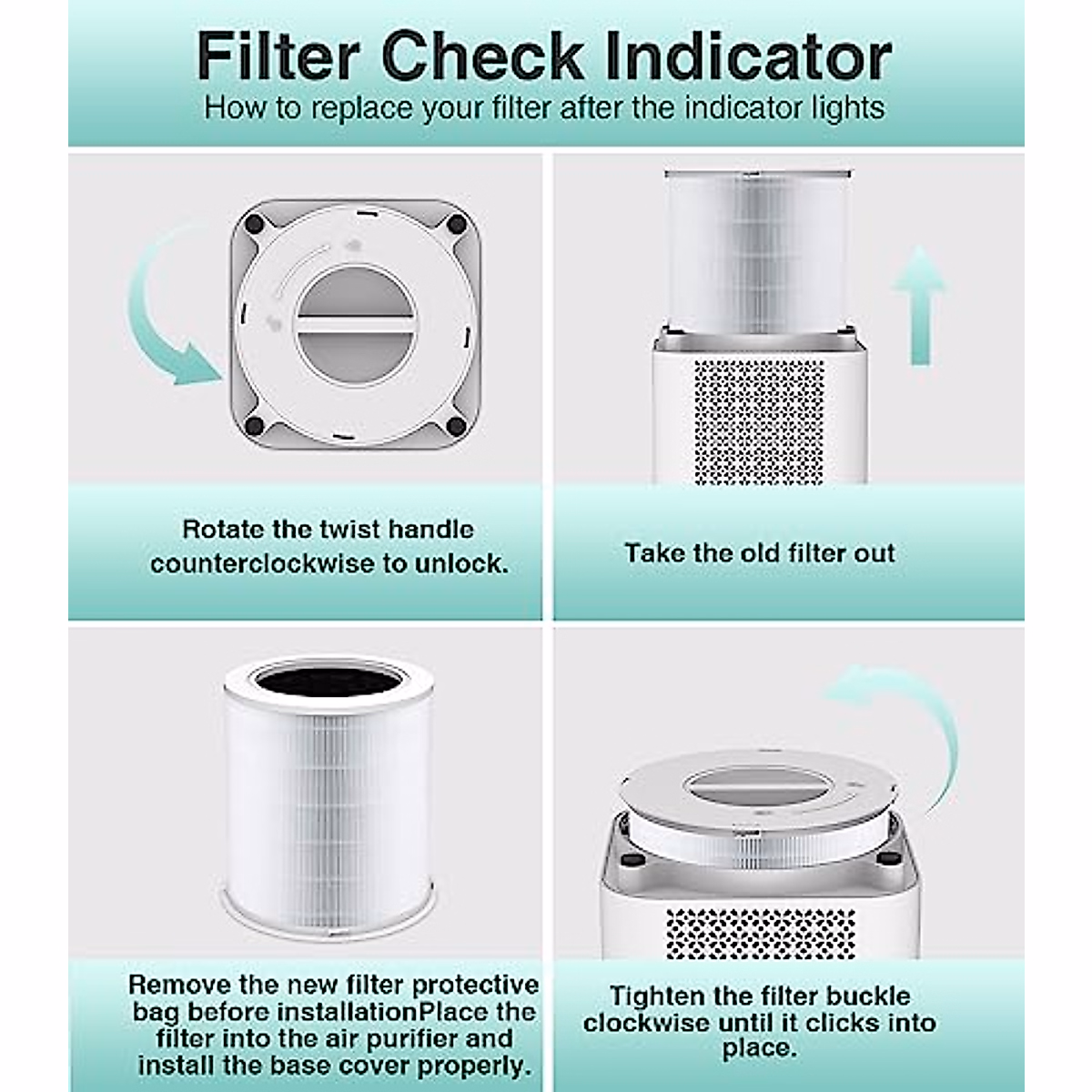 Filter Check Indicator
How to replace your filter after the indicator lights

Rotate the twist handle counterclockwise to unlock.

Take the old filter out

Remove the new filter protective bag before installationPlace the filter into the air purifier and install the base cover properly.

Tighten the filter buckle clockwise until it clicks into place.