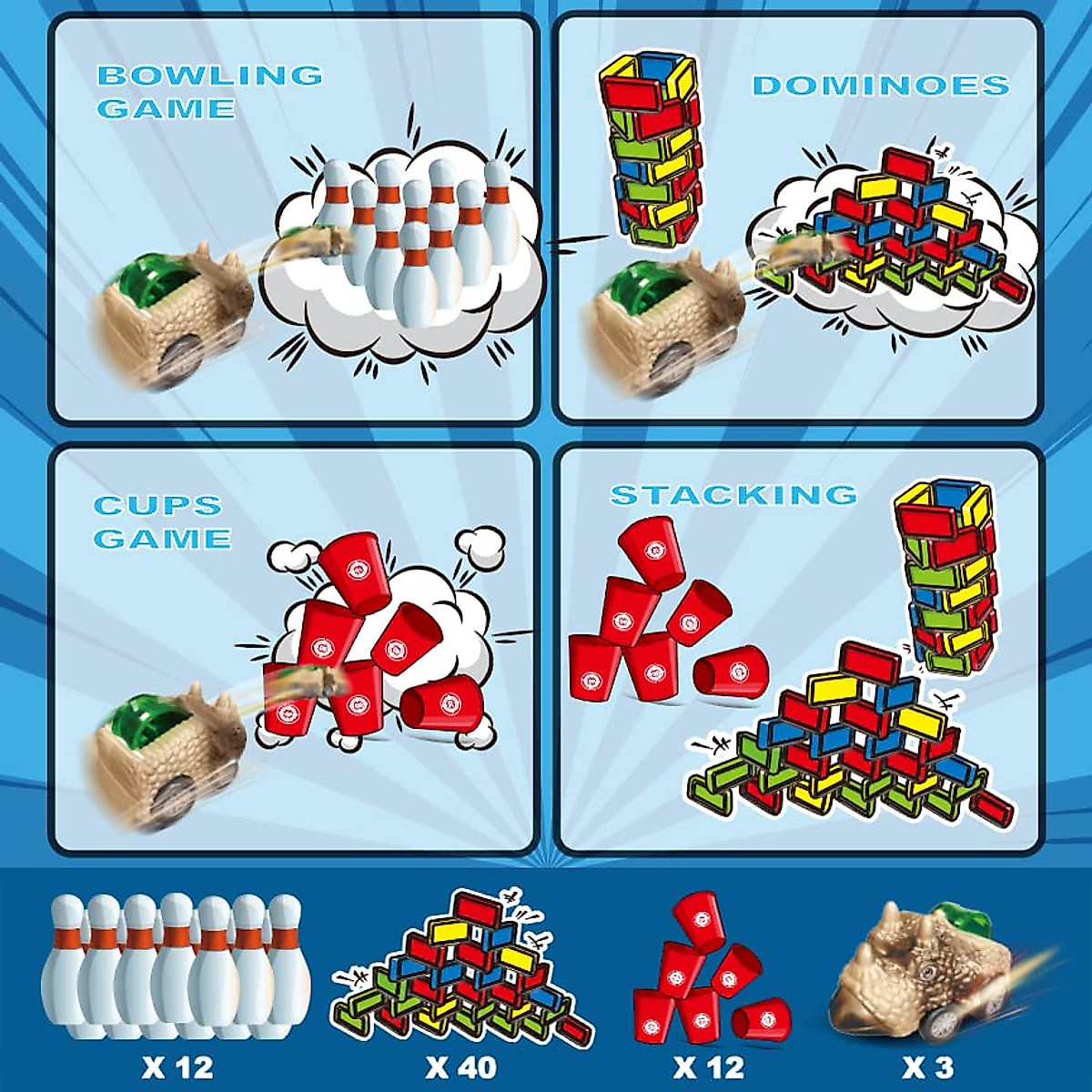 BOWLING GAME

DOMINOES

CUPS GAME

STACKING

X 12

X 40

X 12

X 3