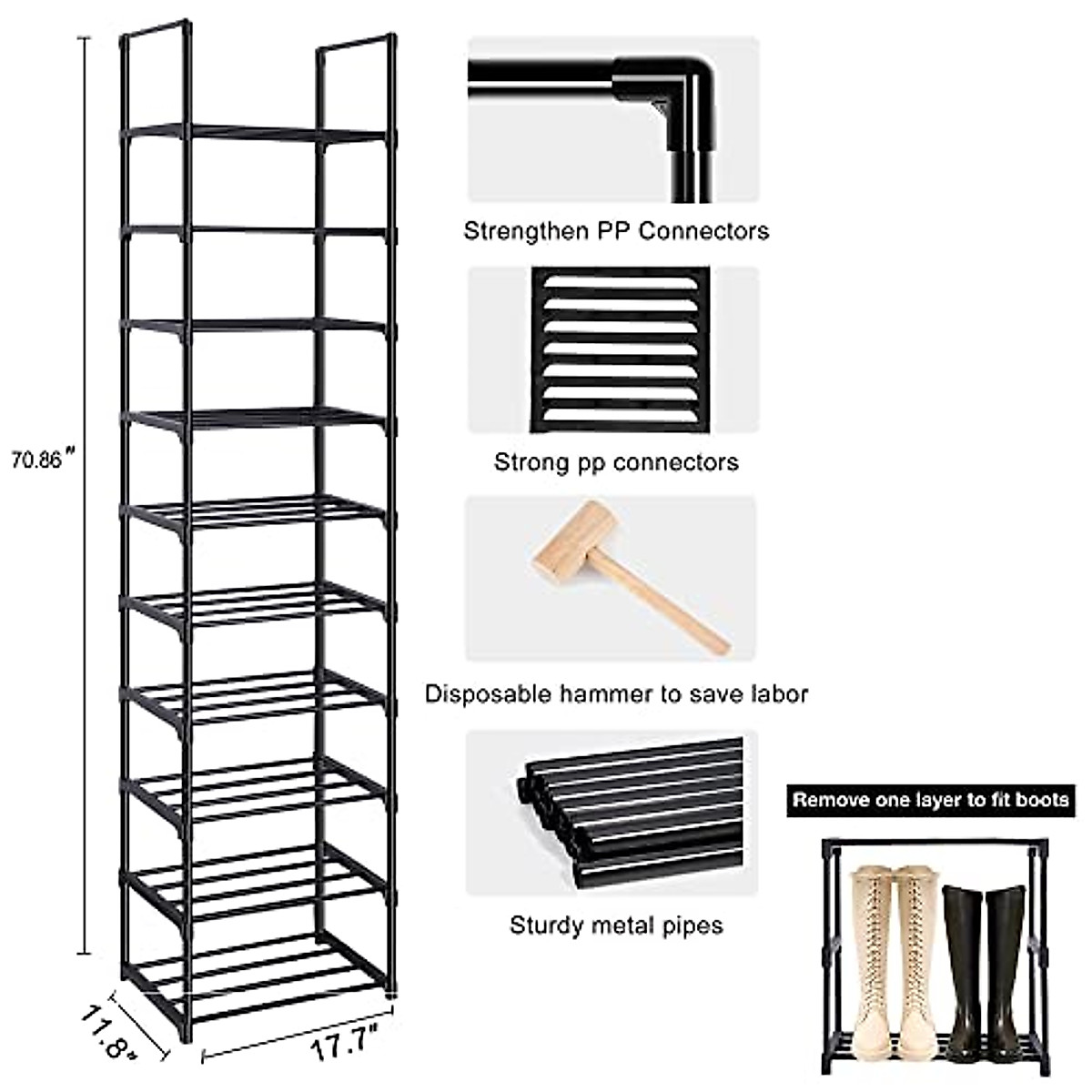 70.86"

11.8"

17.7"

Strengthen PP Connectors

Strong pp connectors

Disposable hammer to save labor

Sturdy metal pipes

Remove one layer to fit boots