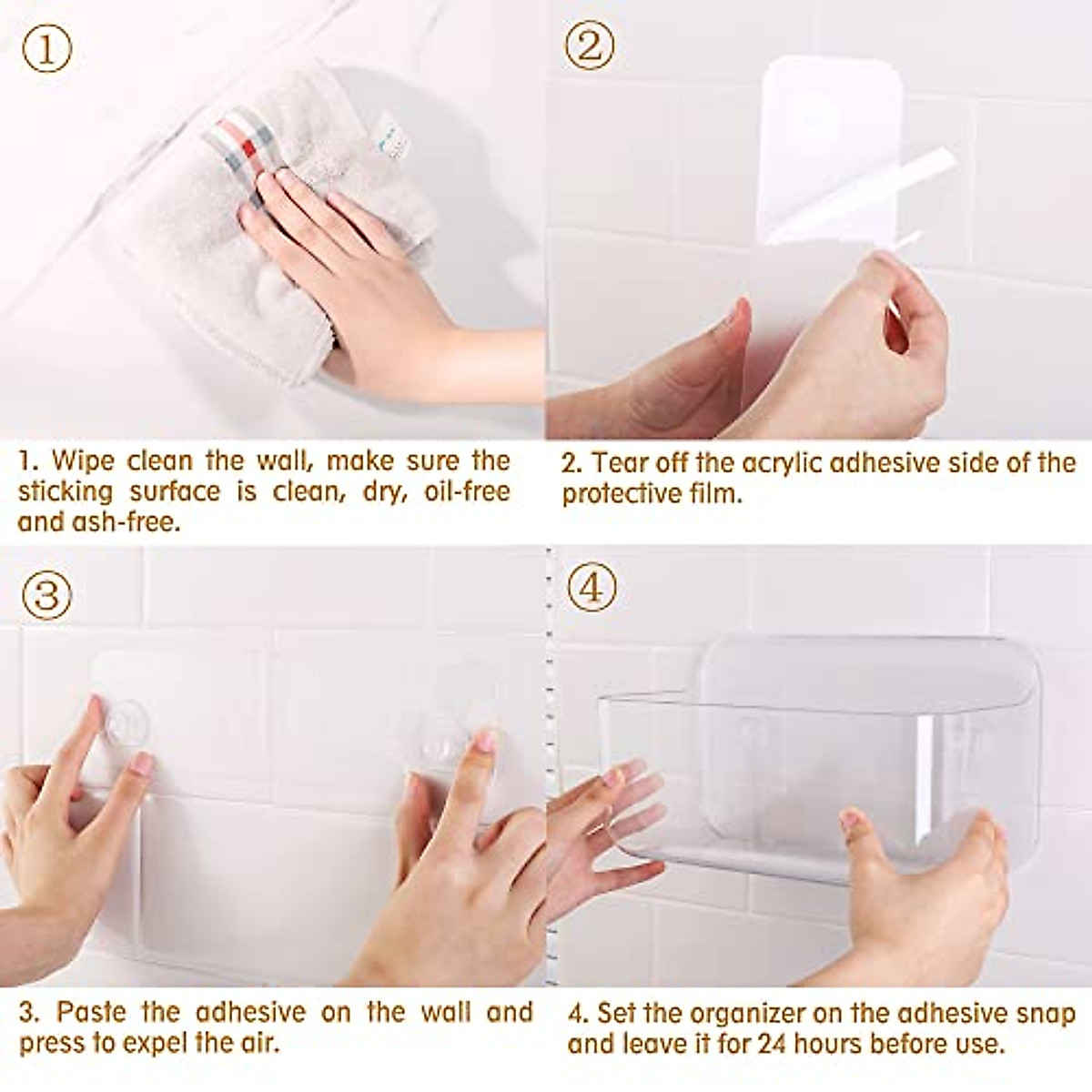 ①

1. Wipe clean the wall, make sure the sticking surface is clean, dry, oil-free and ash-free.

②

2. Tear off the acrylic adhesive side of the protective film.

③

3. Paste the adhesive on the wall and press to expel the air.

④

4. Set the organizer on the adhesive snap and leave it for 24 hours before use.