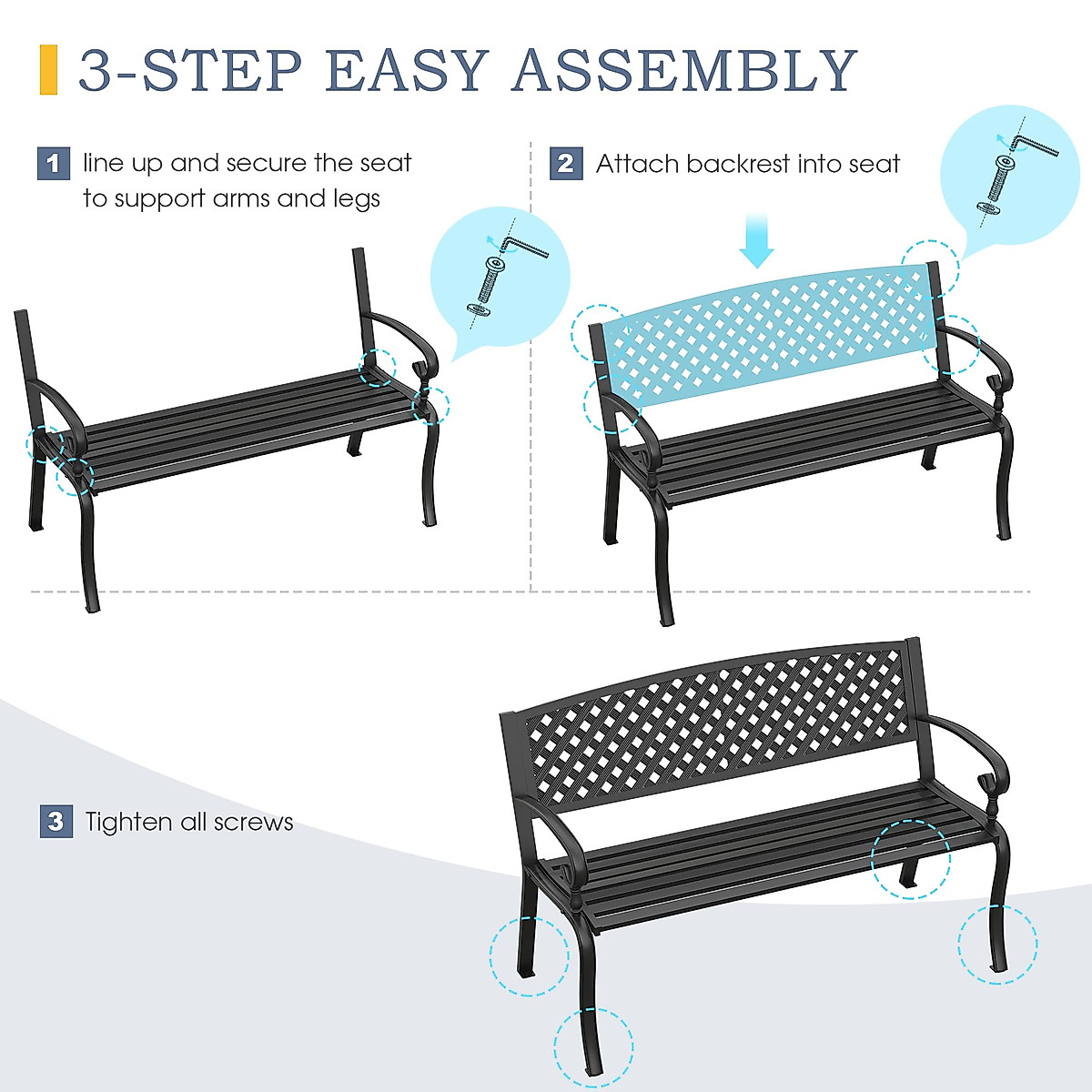 3-STEP EASY ASSEMBLY

1 line up and secure the seat to support arms and legs

2 Attach backrest into seat

3 Tighten all screws