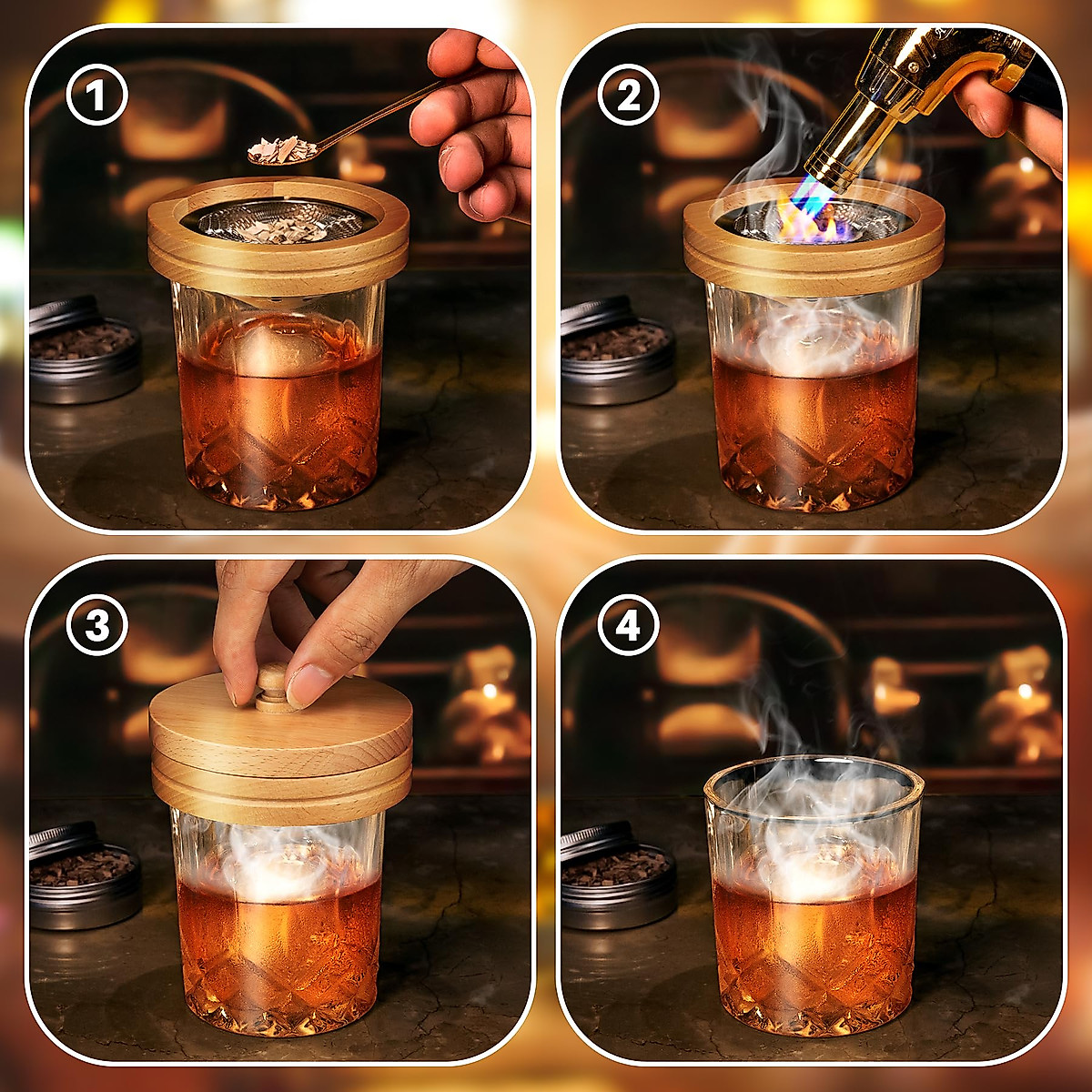 1

2

3

4