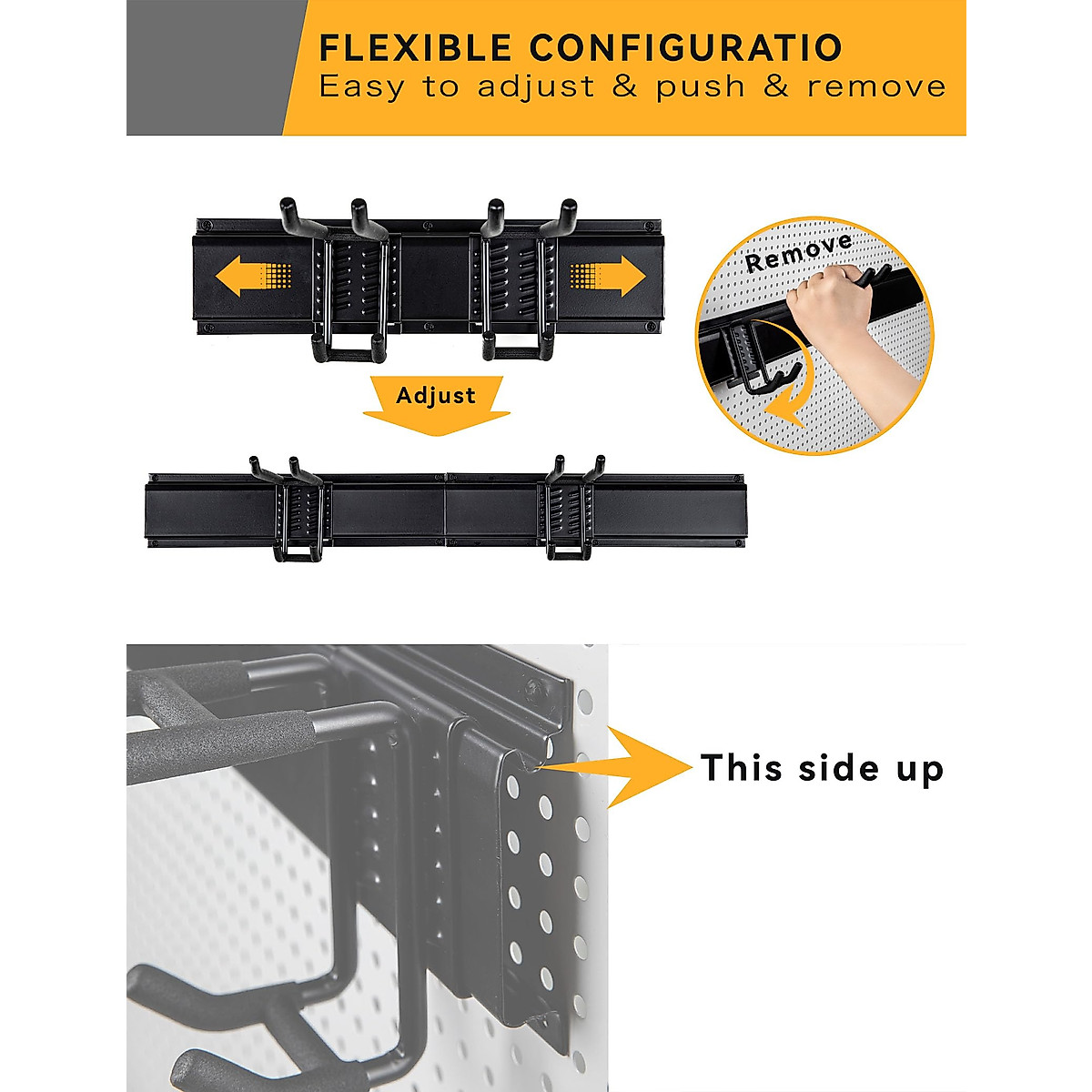 FLEXIBLE CONFIGURATIO
Easy to adjust & push & remove

Remove

Adjust

This side up