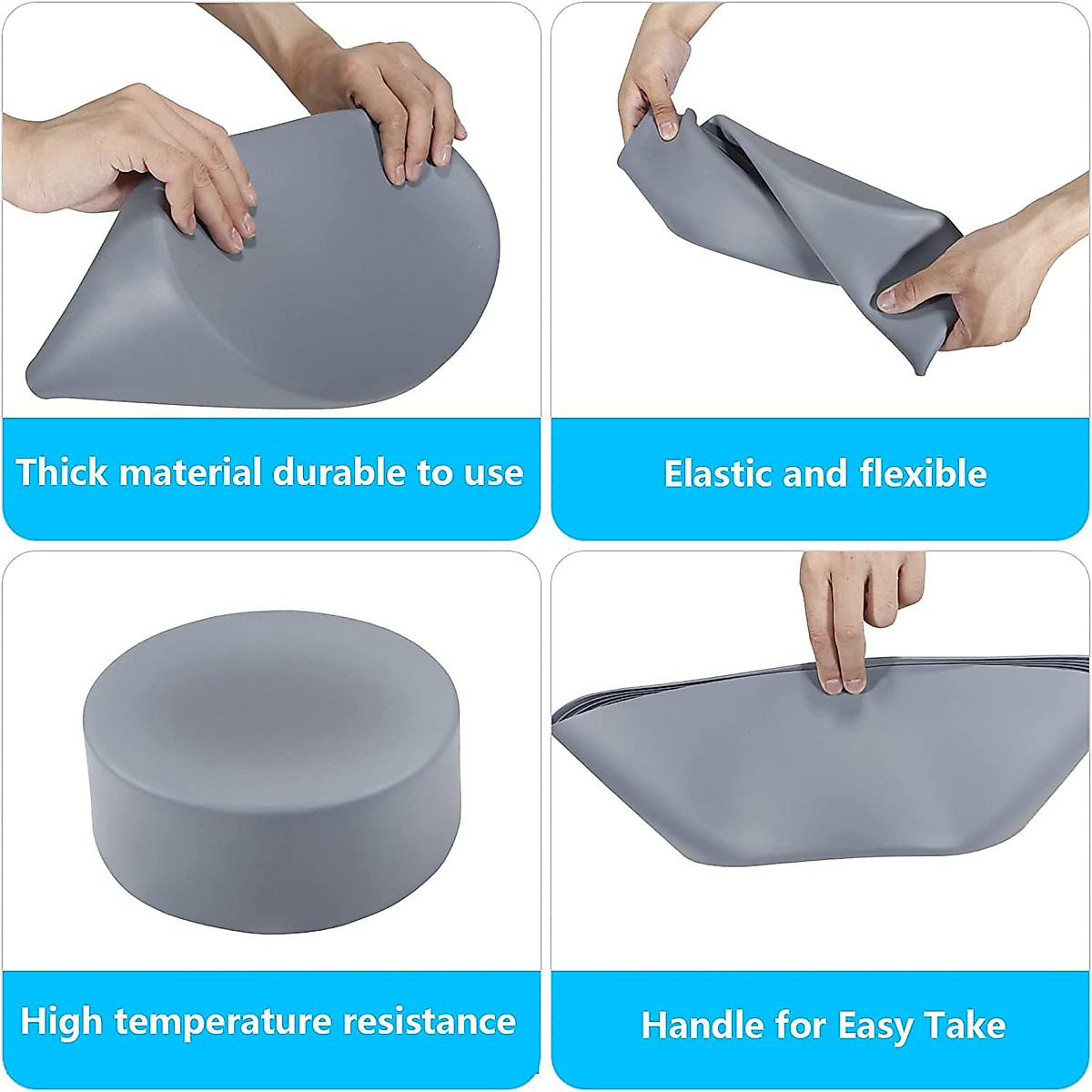 Thick material durable to use

Elastic and flexible

High temperature resistance

Handle for Easy Take