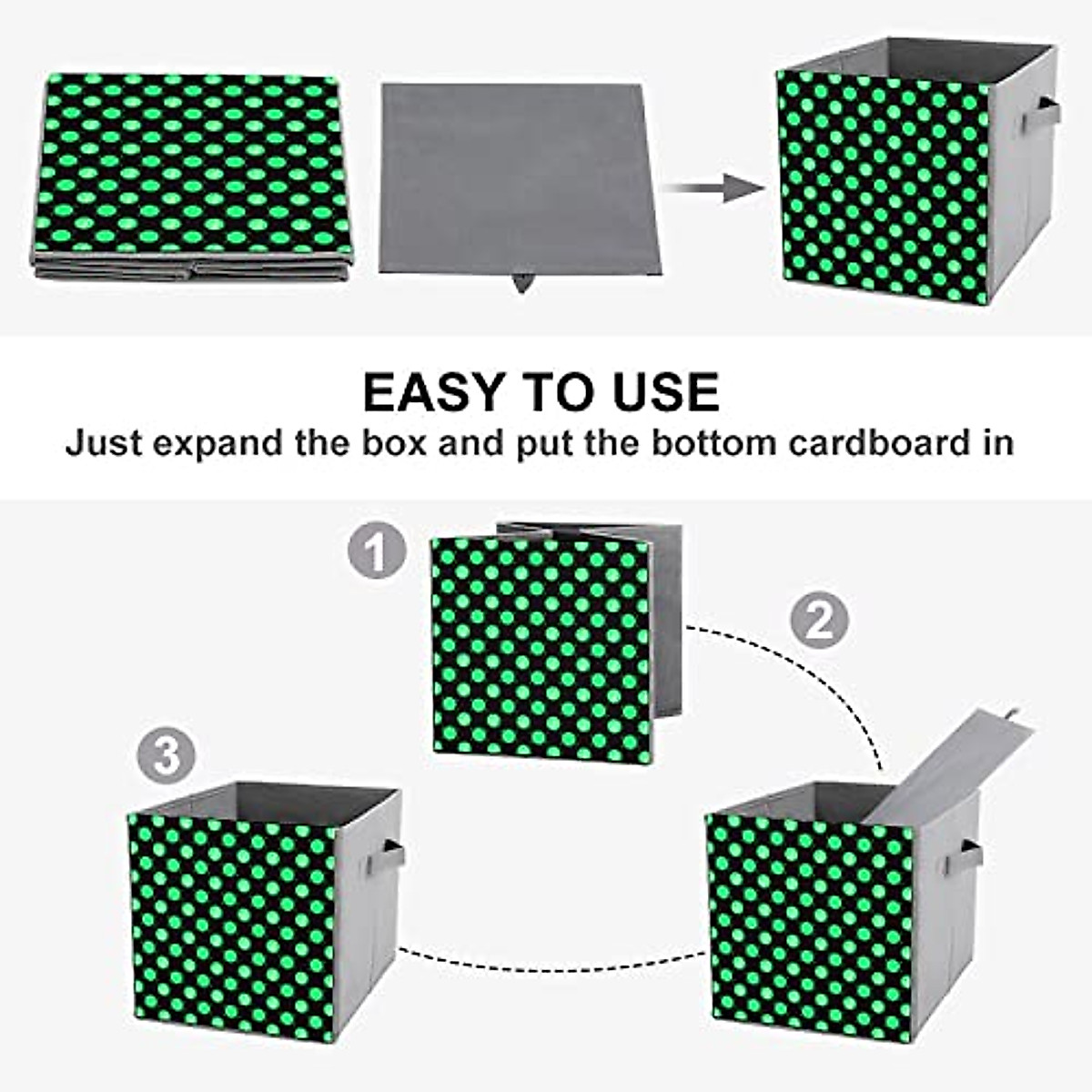 EASY TO USE
Just expand the box and put the bottom cardboard in

1

2

3