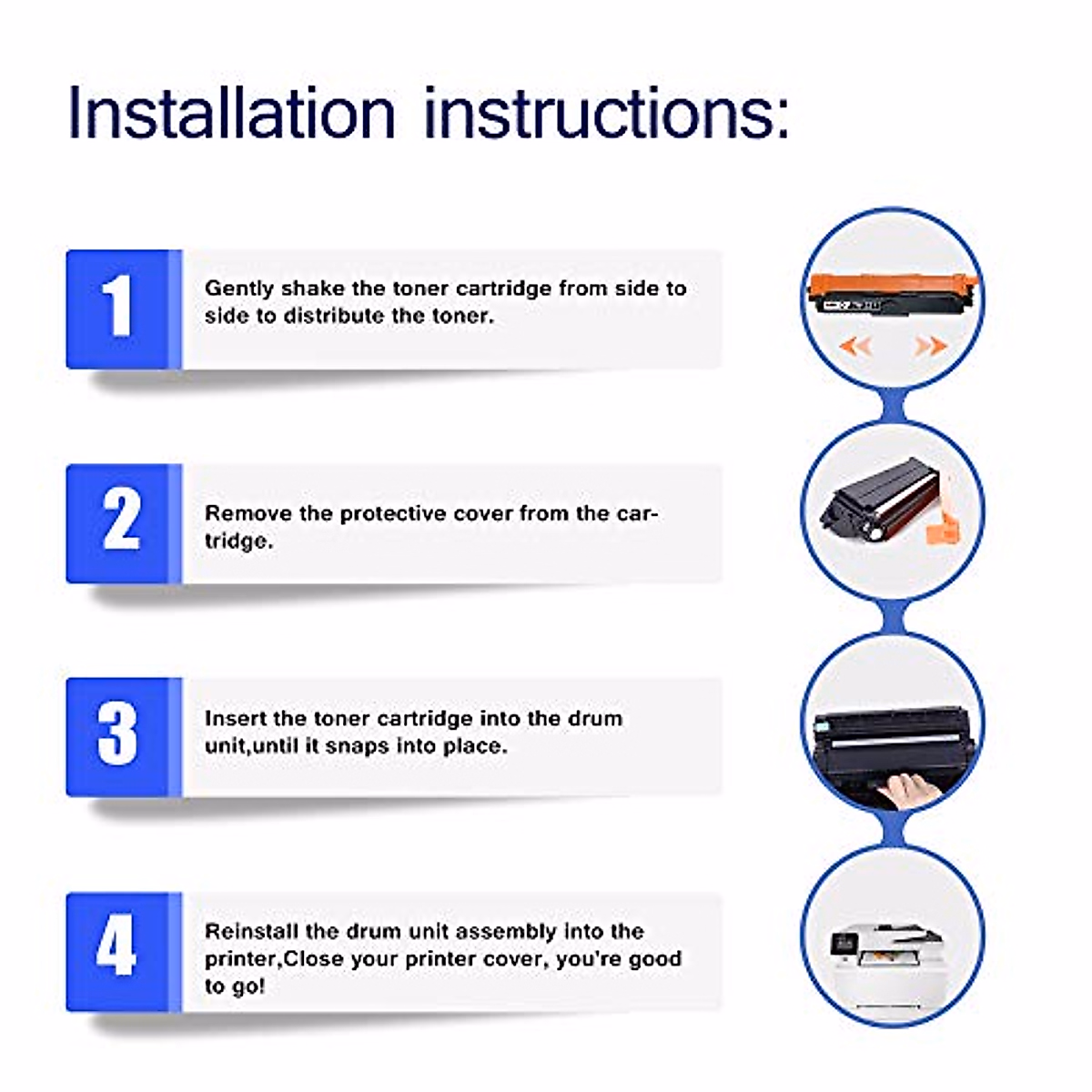 Installation instructions:

1

Gently shake the toner cartridge from side to side to distribute the toner.

2

Remove the protective cover from the cartridge.

3

Insert the toner cartridge into the drum unit,until it snaps into place.

4

Reinstall the drum unit assembly into the printer,Close your printer cover, you're good to go!