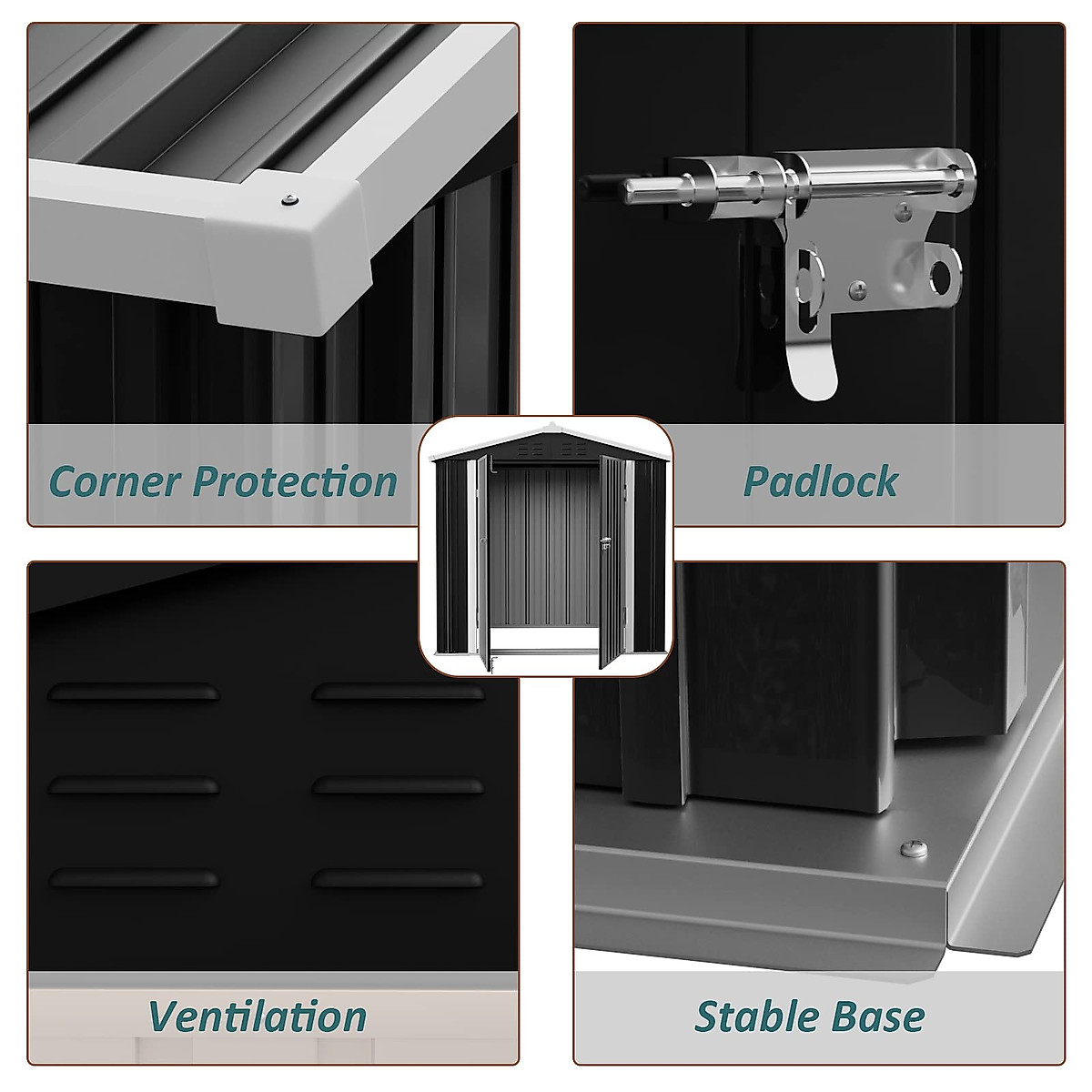 Corner Protection

Padlock

Ventilation

Stable Base