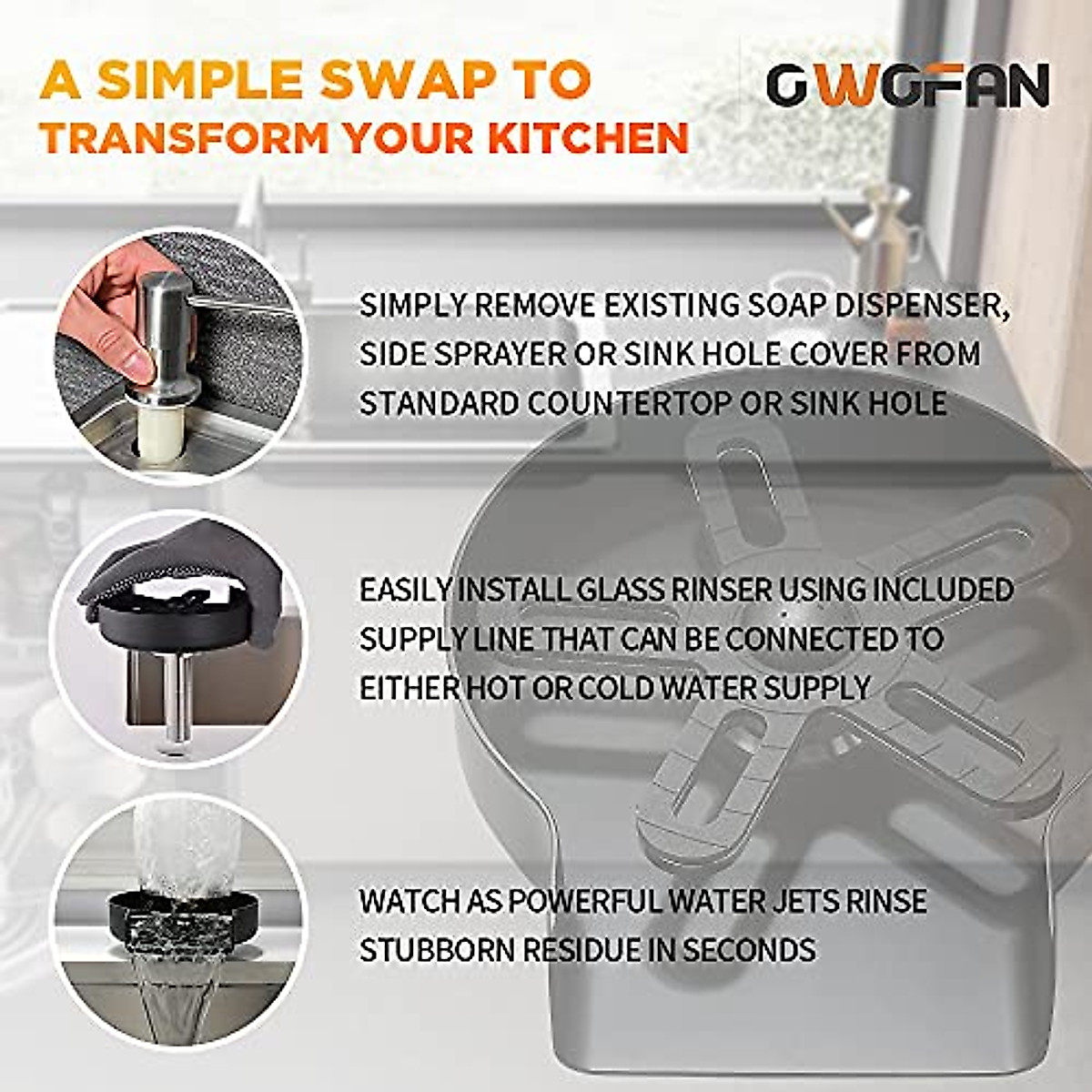 A SIMPLE SWAP TO TRANSFORM YOUR KITCHEN

GWOFAN

SIMPLY REMOVE EXISTING SOAP DISPENSER, SIDE SPRAYER OR SINK HOLE COVER FROM STANDARD COUNTERTOP OR SINK HOLE

EASILY INSTALL GLASS RINSER USING INCLUDED SUPPLY LINE THAT CAN BE CONNECTED TO EITHER HOT OR COLD WATER SUPPLY

WATCH AS POWERFUL WATER JETS RINSE STUBBORN RESIDUE IN SECONDS