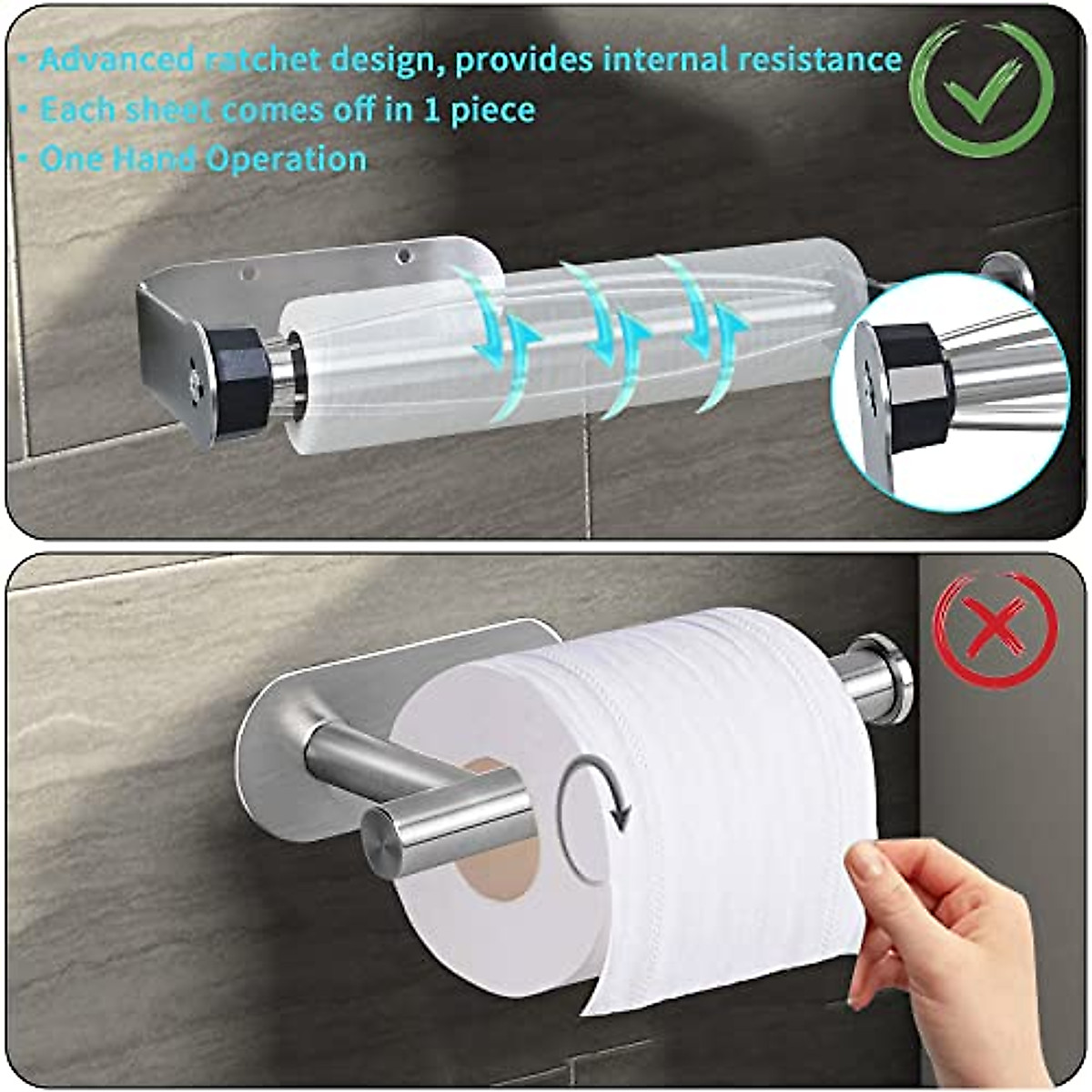 • Advanced ratchet design, provides internal resistance
• Each sheet comes off in 1 piece
• One Hand Operation