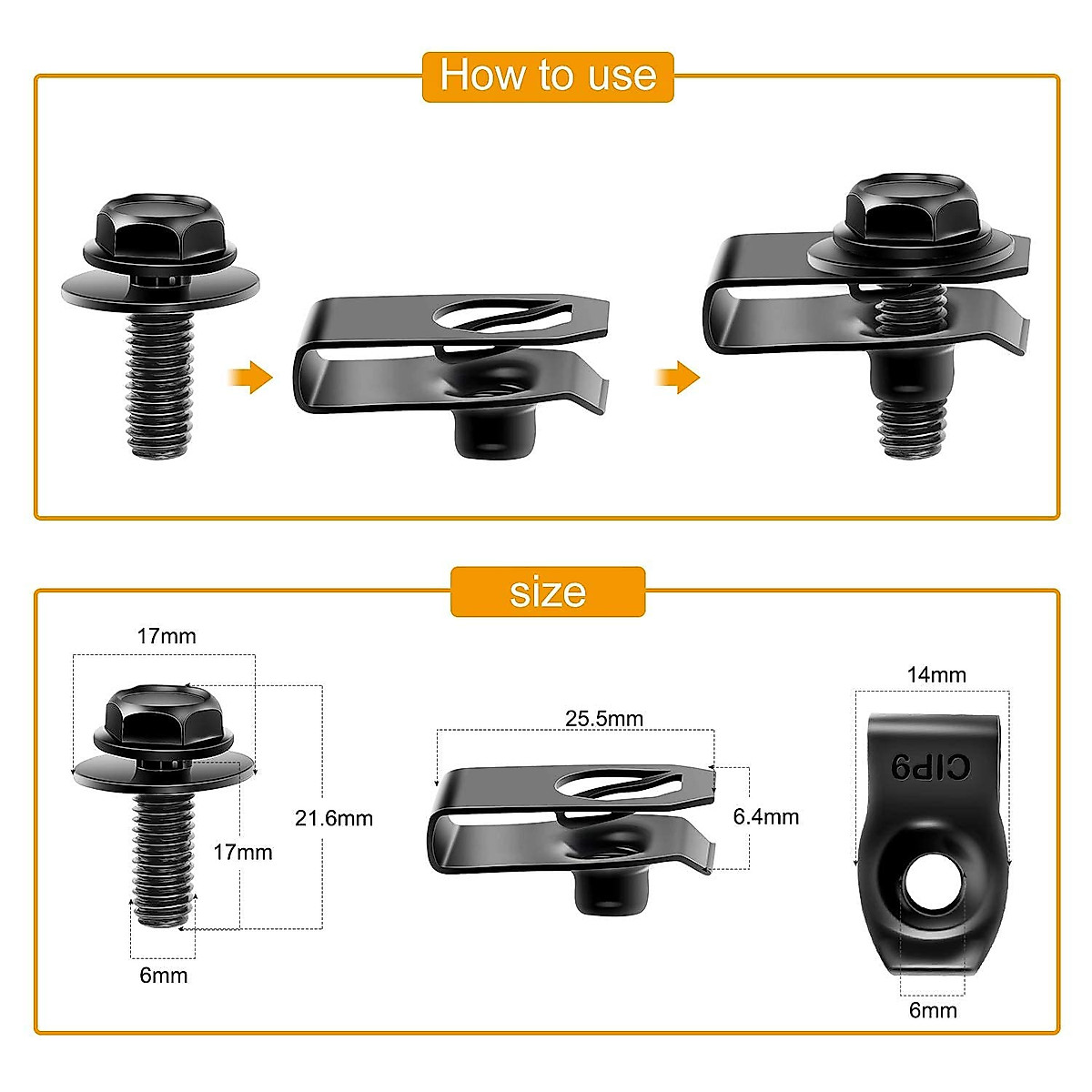 How to use

size

17mm

21.6mm

17mm

6mm

25.5mm

6.4mm

14mm

CIP9

6mm