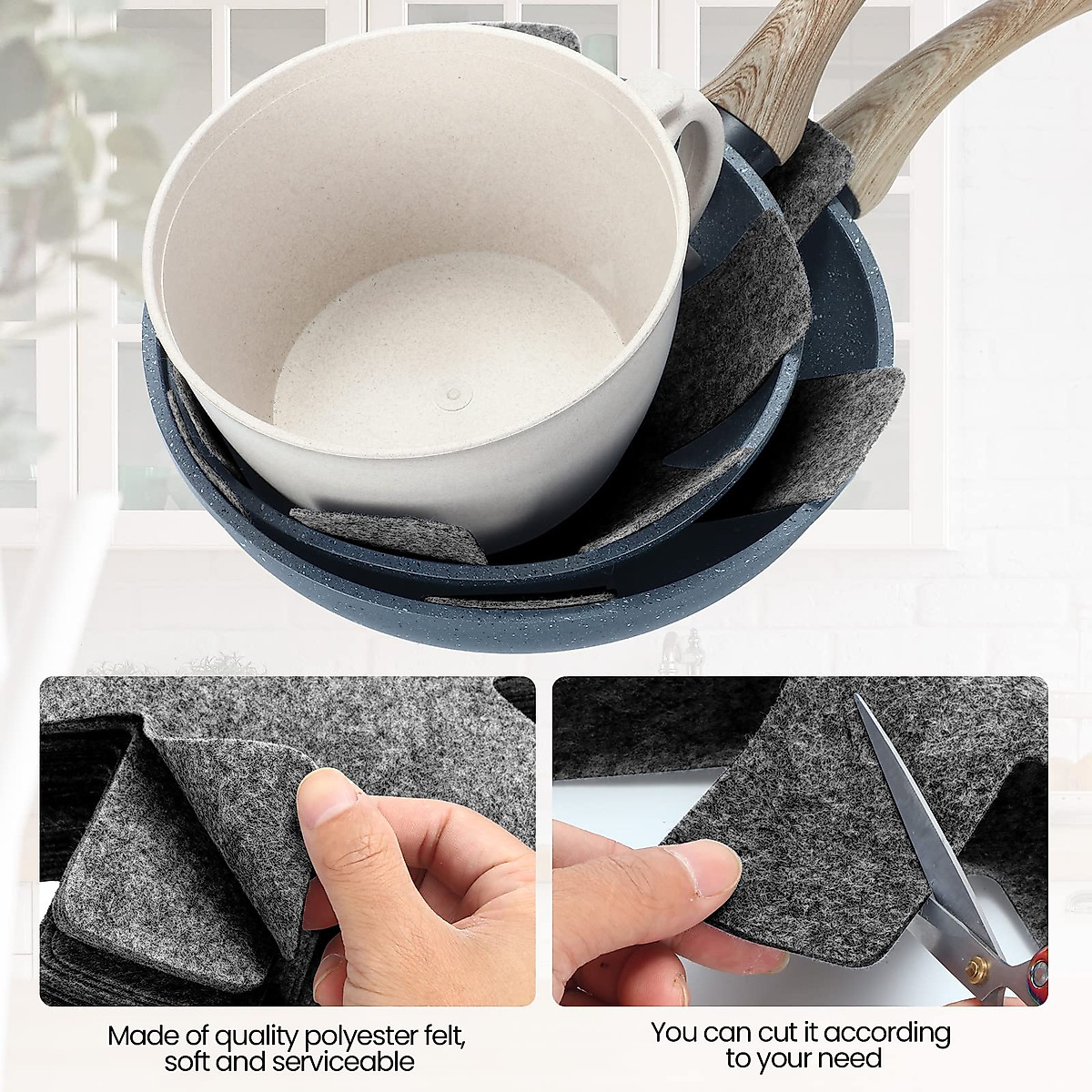 Made of quality polyester felt, soft and serviceable

You can cut it according to your need