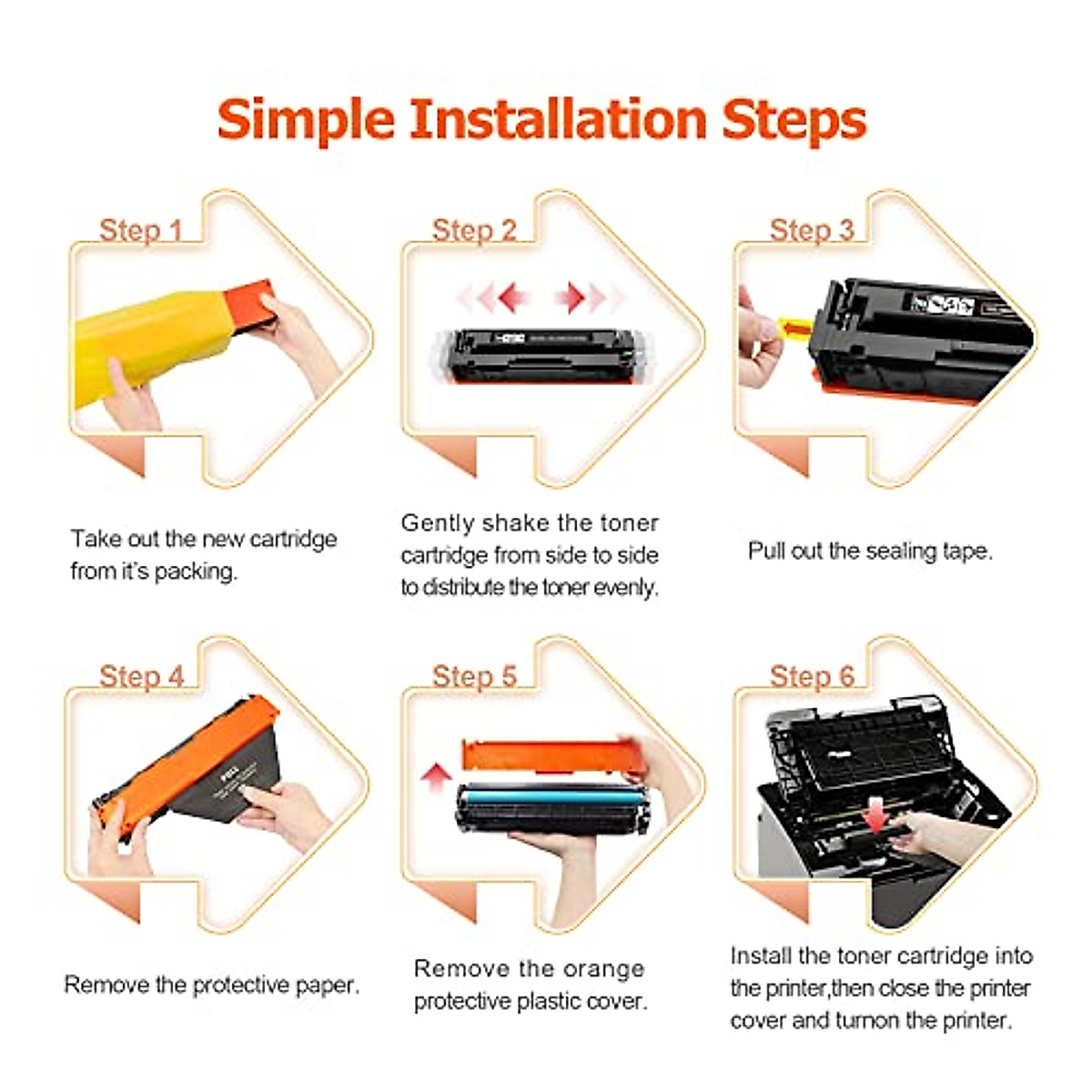 Simple Installation Steps

Step 1

Take out the new cartridge from it's packing.

Step 2

Gently shake the toner cartridge from side to side to distribute the toner evenly.

Step 3

Pull out the sealing tape.

Step 4

Remove the protective paper.

Step 5

Remove the orange protective plastic cover.

Step 6

Install the toner cartridge into the printer,then close the printer cover and turnon the printer.