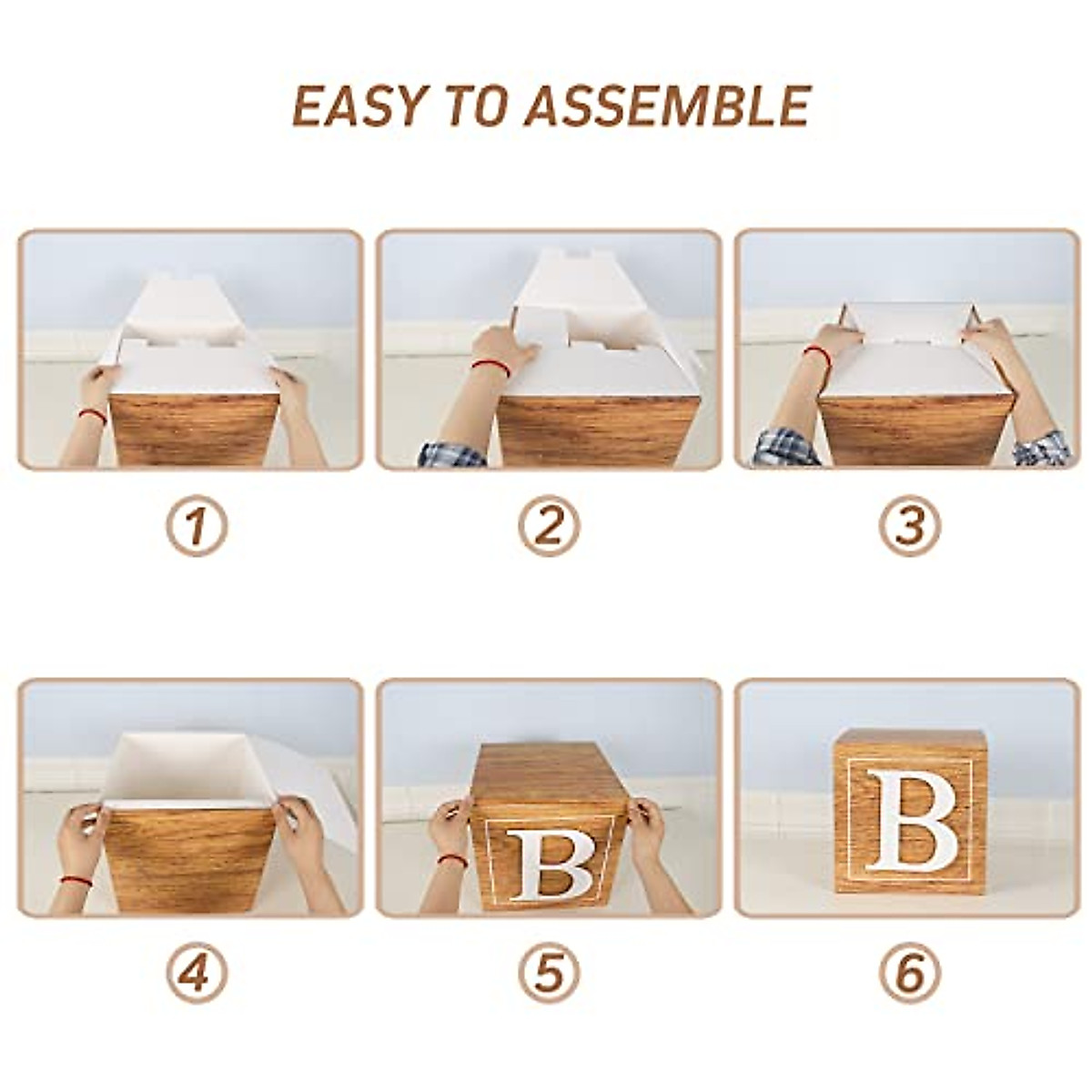 EASY TO ASSEMBLE

1

2

3

4

B

5

B

6