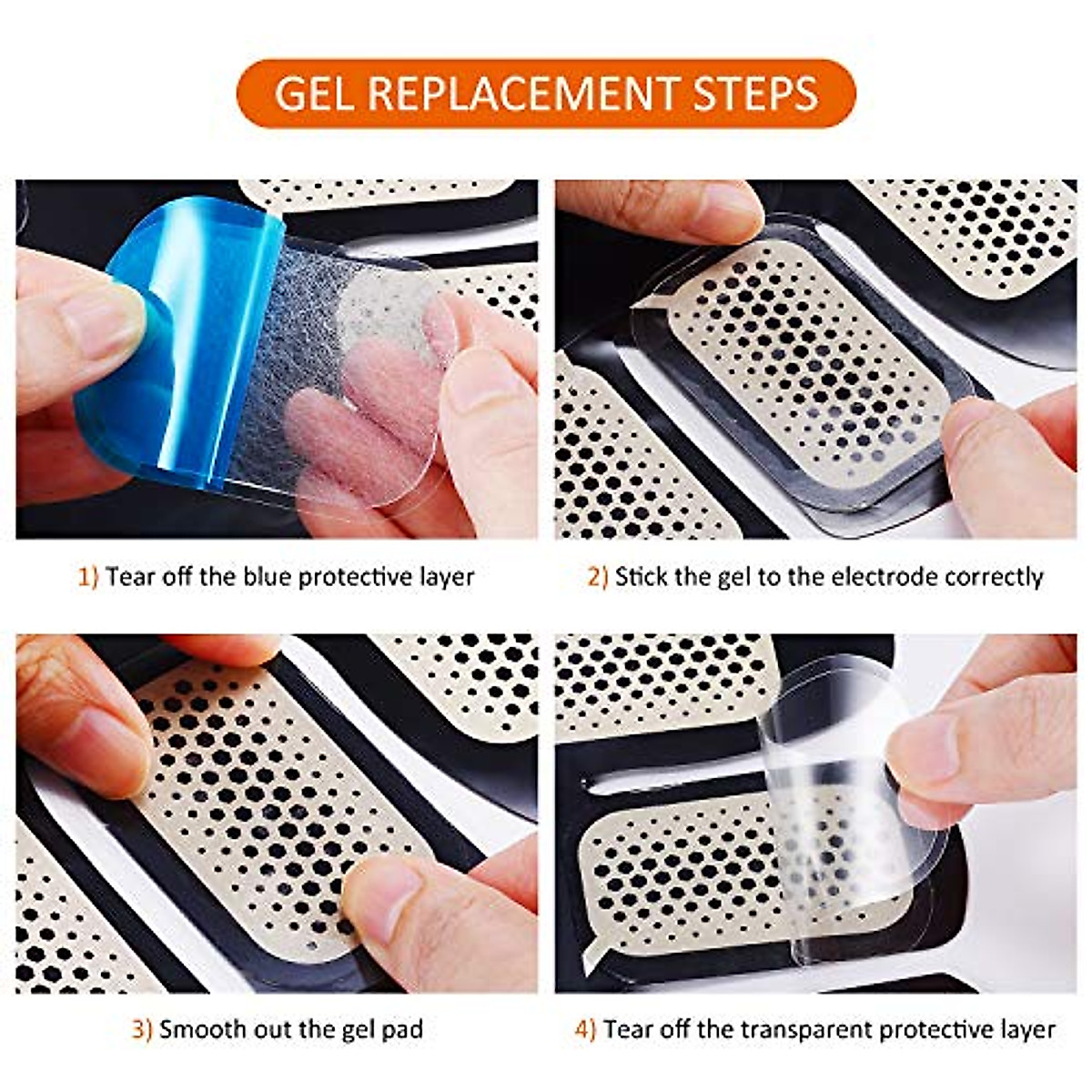 GEL REPLACEMENT STEPS

1) Tear off the blue protective layer

2) Stick the gel to the electrode correctly

3) Smooth out the gel pad

4) Tear off the transparent protective layer