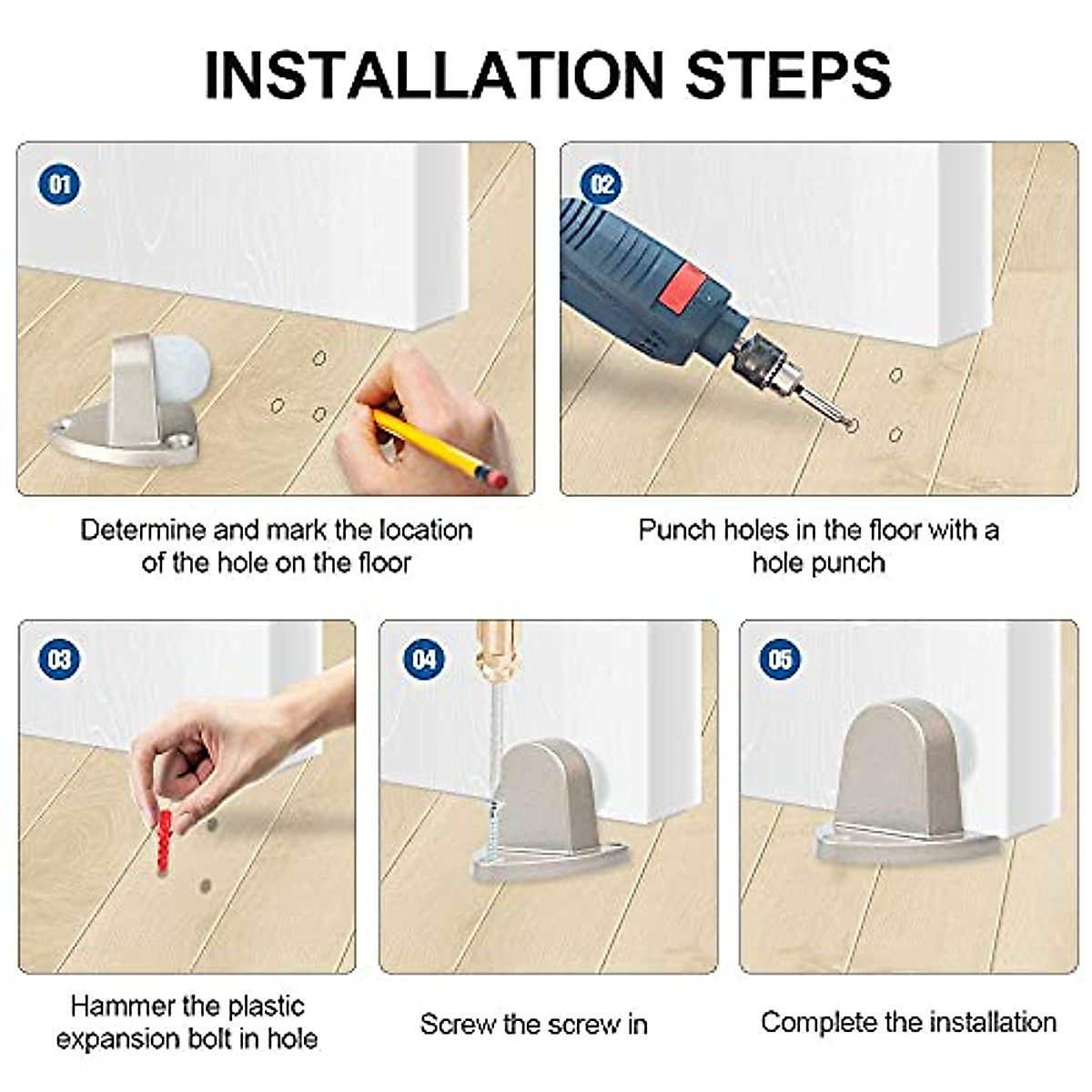 INSTALLATION STEPS

01

Determine and mark the location of the hole on the floor

02

Punch holes in the floor with a hole punch

03

Hammer the plastic expansion bolt in hole

04

Screw the screw in

05

Complete the installation