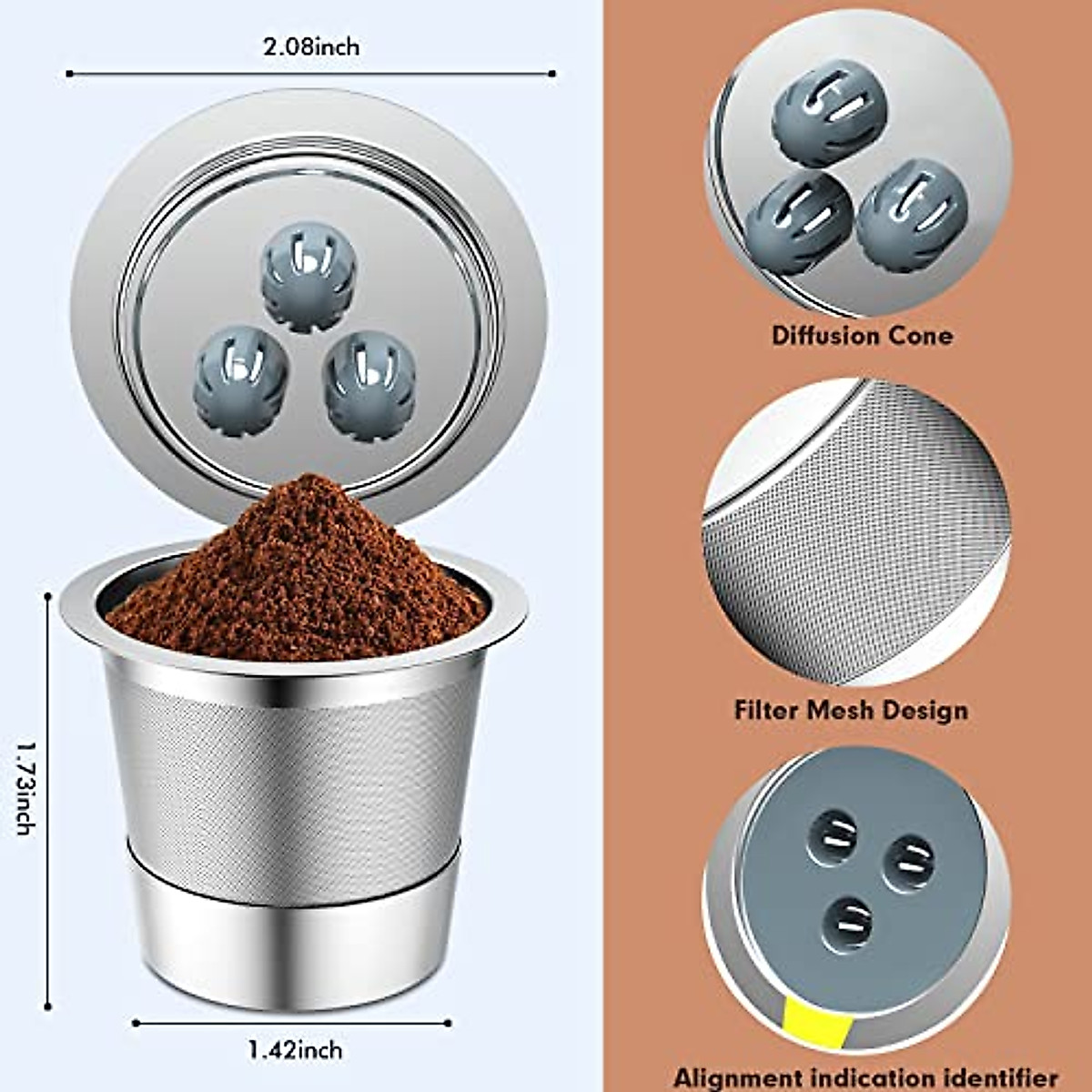 2.08inch

1.73inch

1.42inch

Diffusion Cone

Filter Mesh Design

Alignment indication identifier