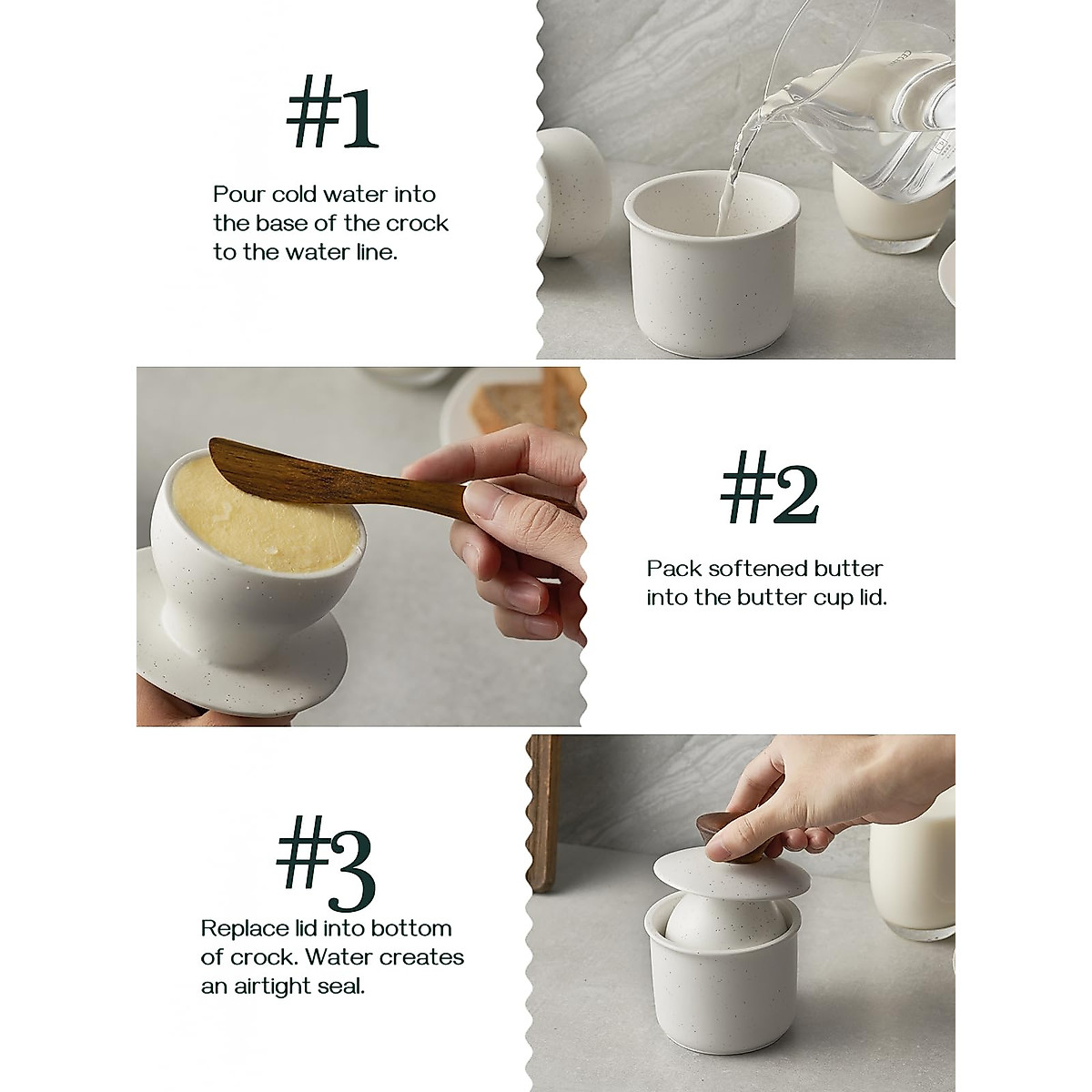 #1

Pour cold water into the base of the crock to the water line.

#2

Pack softened butter into the butter cup lid.

#3

Replace lid into bottom of crock. Water creates an airtight seal.