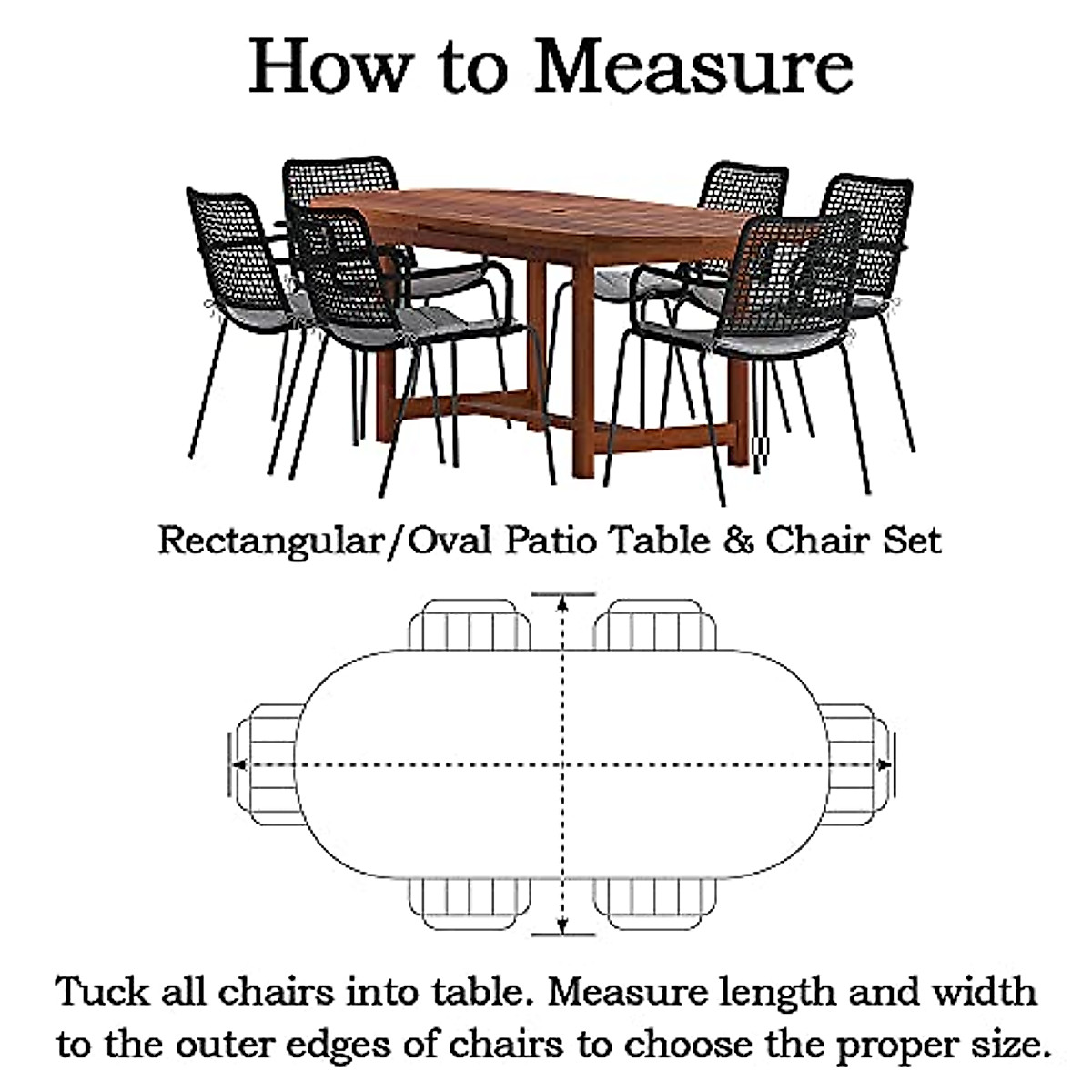 How to Measure

Rectangular/Oval Patio Table & Chair Set

Tuck all chairs into table. Measure length and width to the outer edges of chairs to choose the proper size.