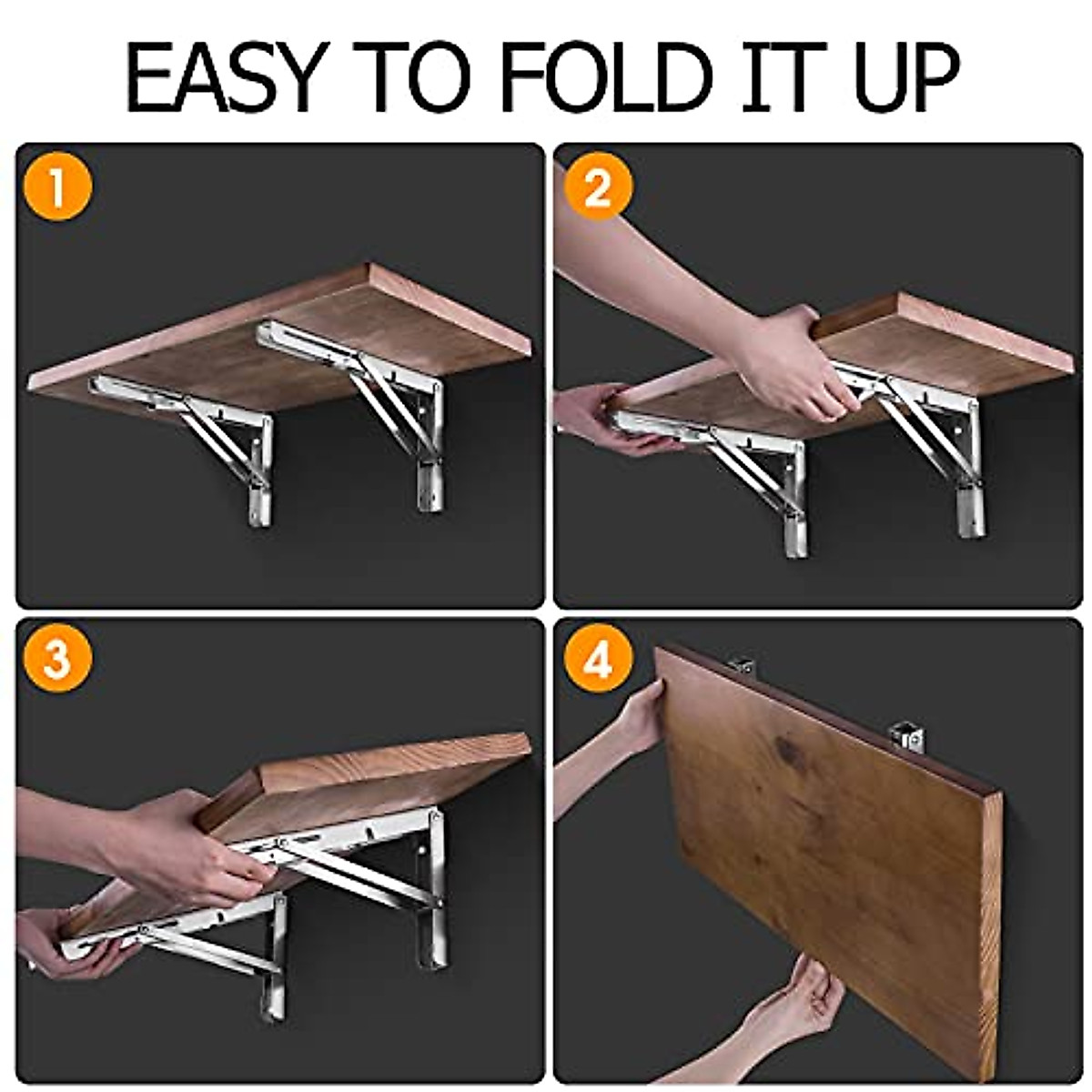 EASY TO FOLD IT UP

1

2

3

4