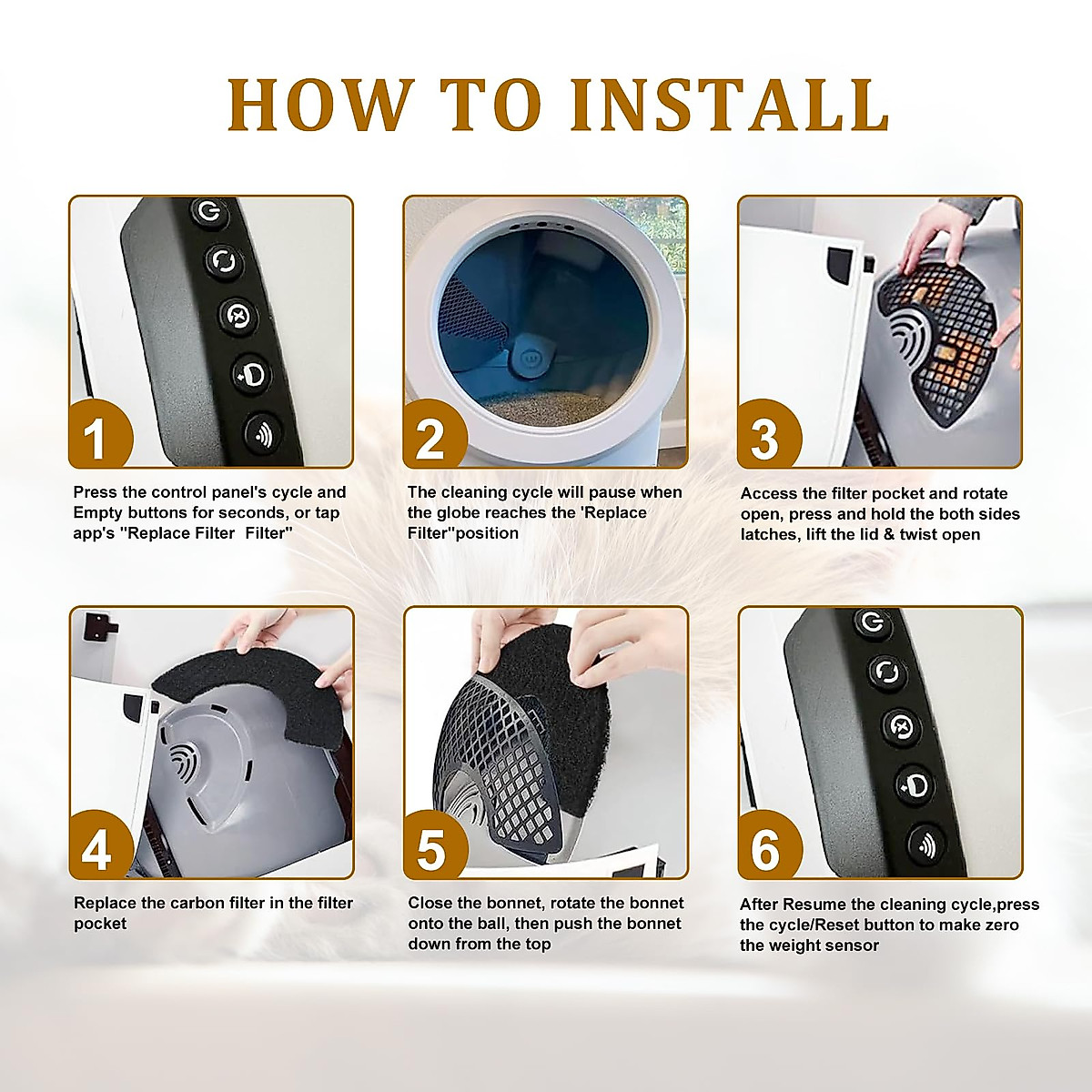 HOW TO INSTALL

1

Press the control panel's cycle and Empty buttons for seconds, or tap app's "Replace Filter  Filter"

2

The cleaning cycle will pause when the globe reaches the 'Replace Filter"position

3

Access the filter pocket and rotate open, press and hold the both sides latches, lift the lid & twist open

4

Replace the carbon filter in the filter pocket

5

Close the bonnet, rotate the bonnet onto the ball, then push the bonnet down from the top

6

After Resume the cleaning cycle,press the cycle/Reset button to make zero the weight sensor