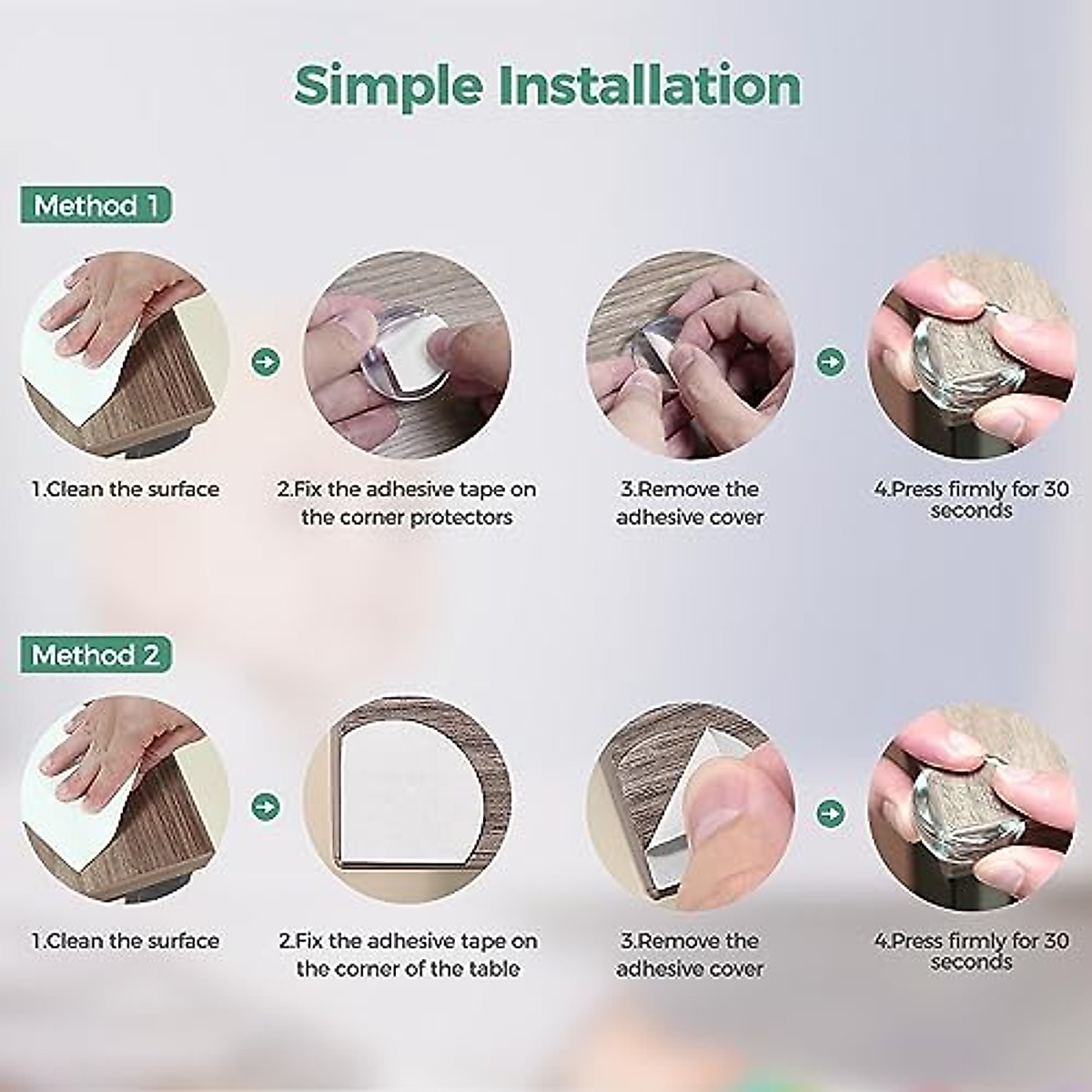 Simple Installation

Method 1

1.Clean the surface

2.Fix the adhesive tape on the corner protectors

3.Remove the adhesive cover

4.Press firmly for 30 seconds

Method 2

1.Clean the surface

2.Fix the adhesive tape on the corner of the table

3.Remove the adhesive cover

4.Press firmly for 30 seconds