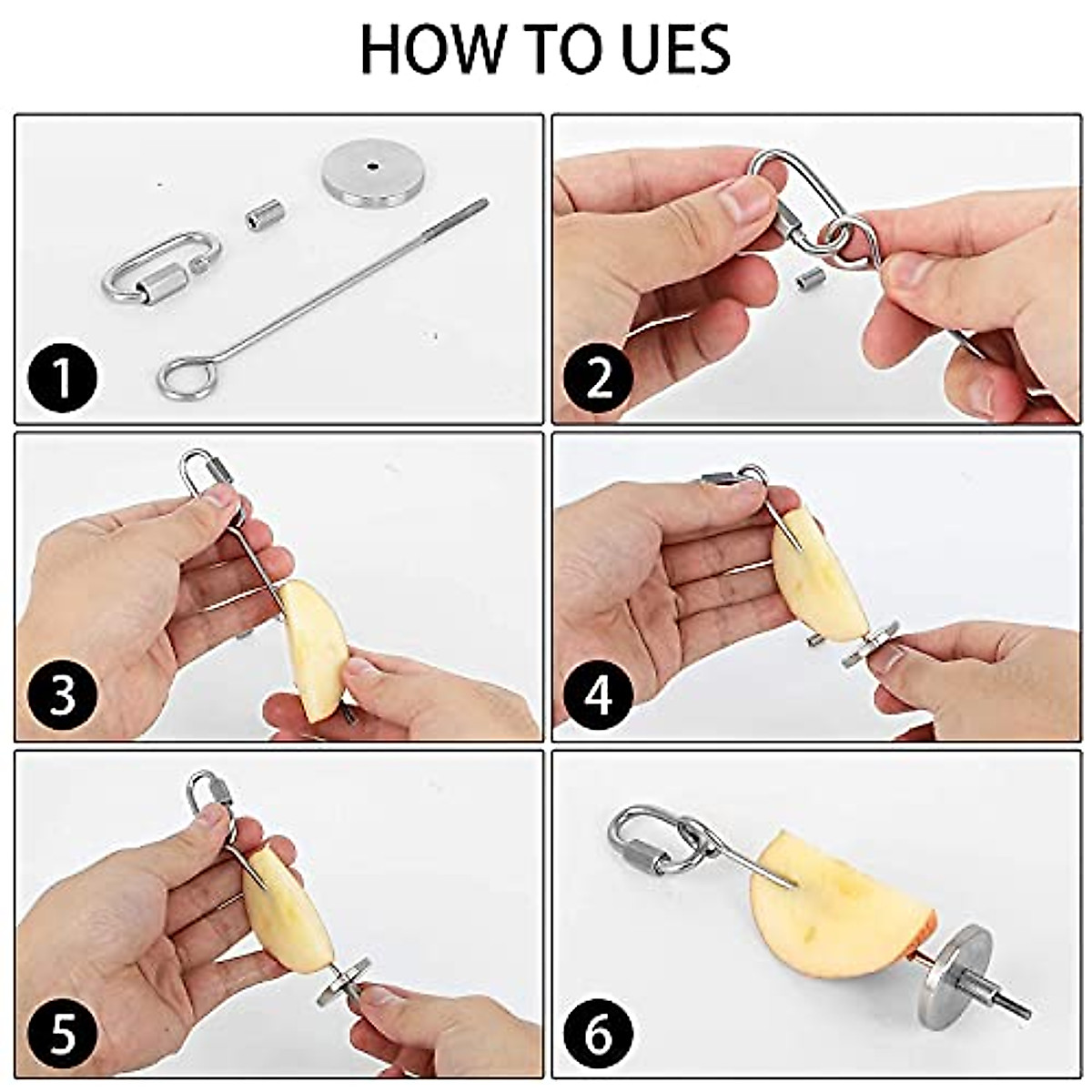 HOW TO UES

1

2

3

4

5

6