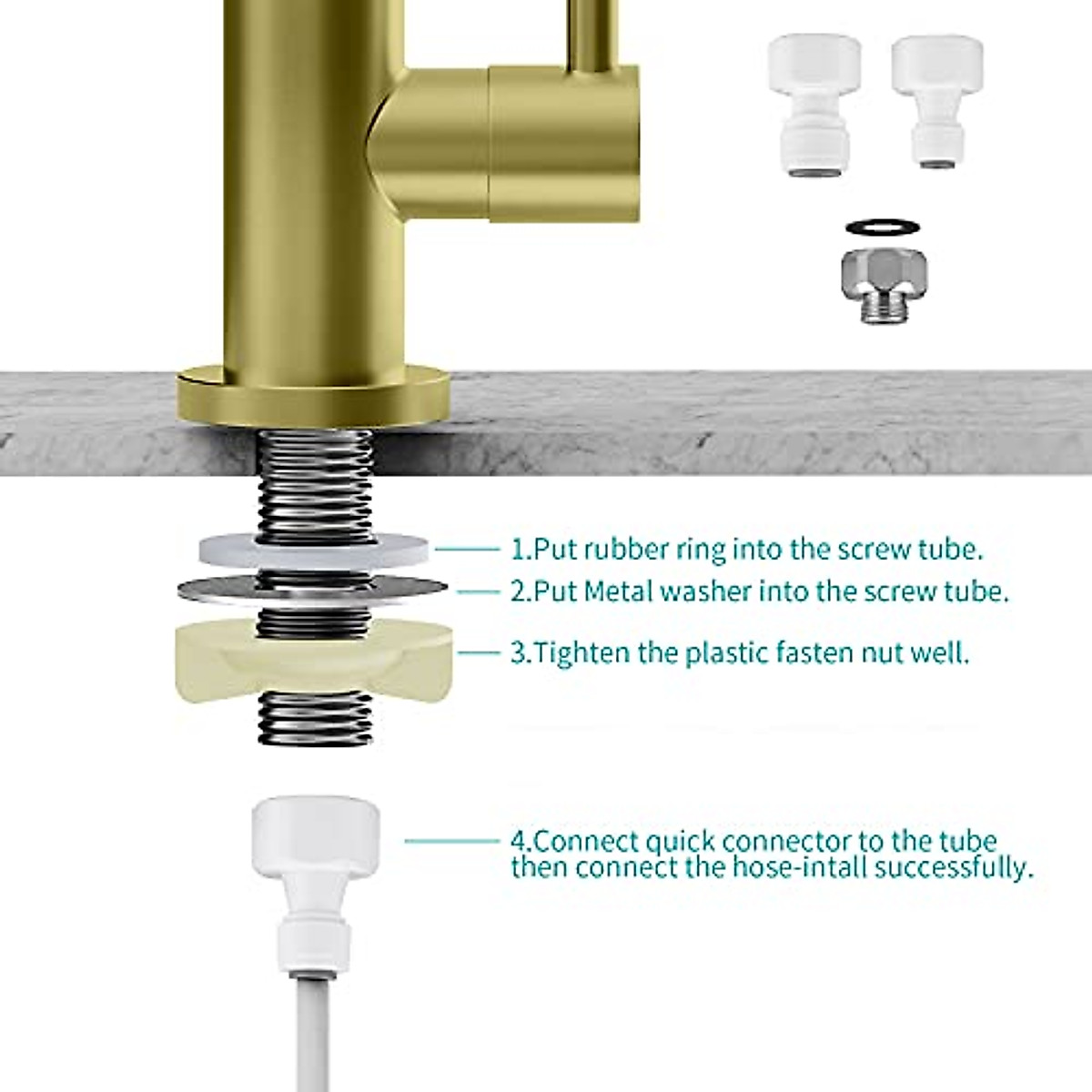 1.Put rubber ring into the screw tube.

2.Put Metal washer into the screw tube.

3.Tighten the plastic fasten nut well.

4.Connect quick connector to the tube then connect the hose-intall successfully.