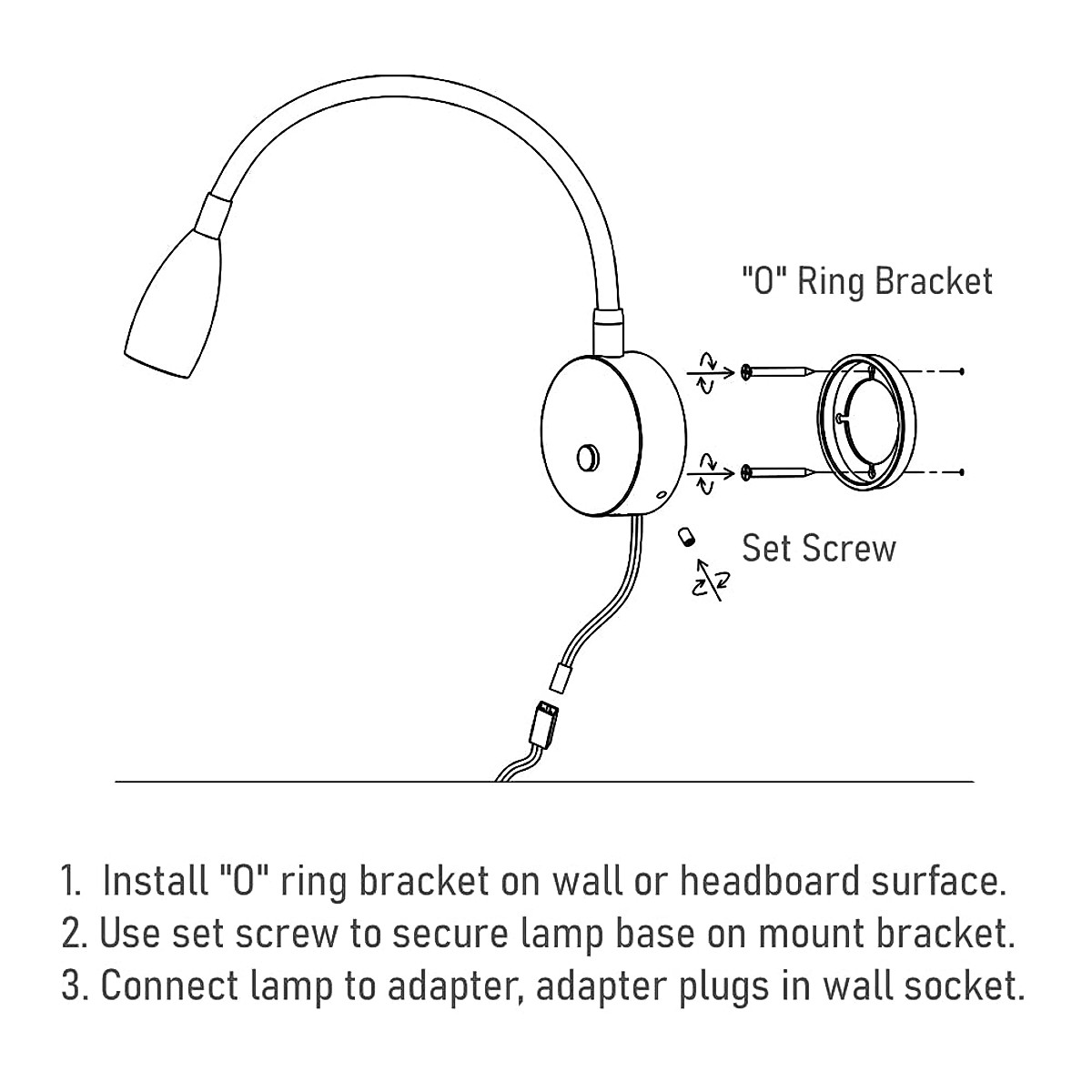 "O" Ring Bracket

Set Screw

1. Install "O" ring bracket on wall or headboard surface.
2. Use set screw to secure lamp base on mount bracket.
3. Connect lamp to adapter, adapter plugs in wall socket.