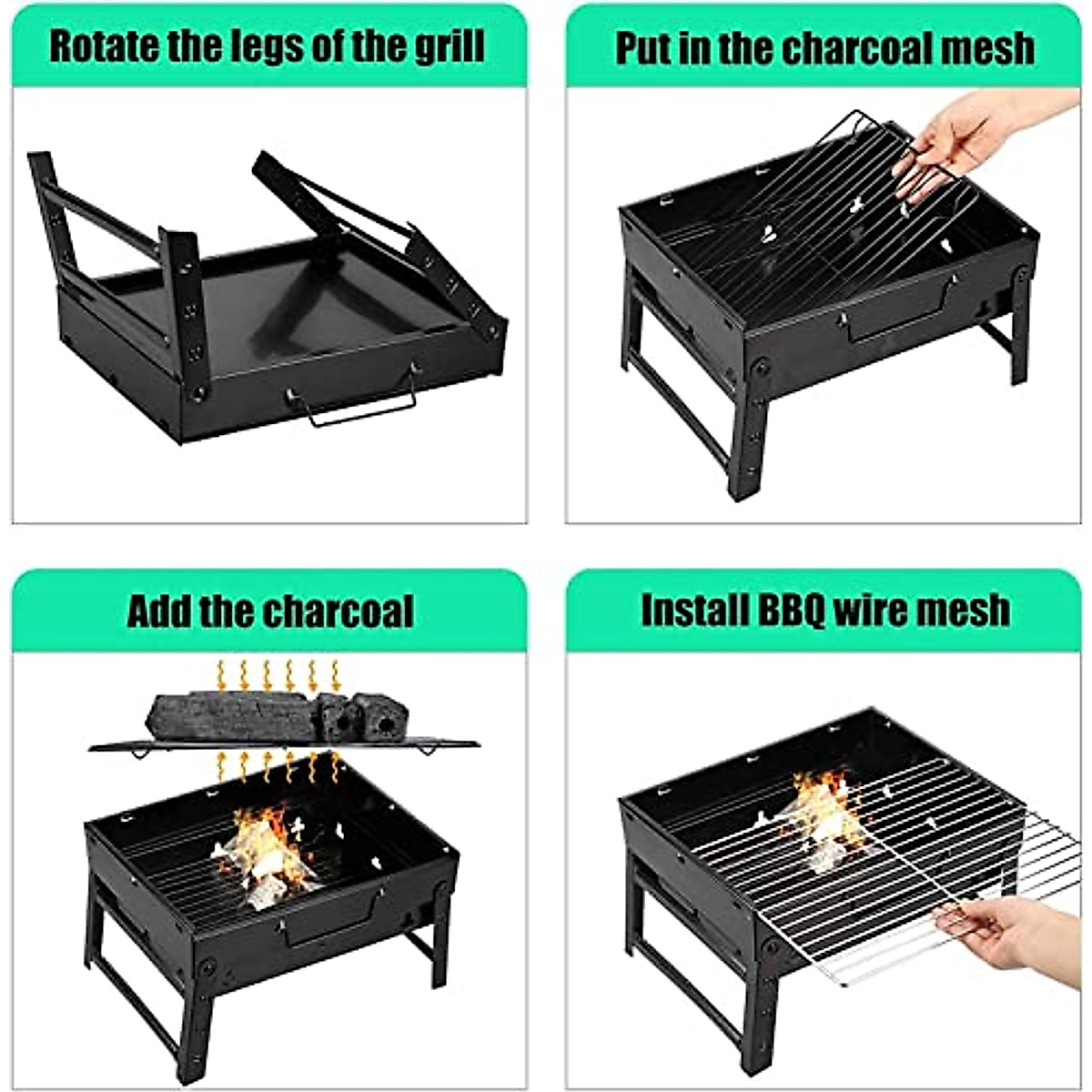 Rotate the legs of the grill

Put in the charcoal mesh

Add the charcoal

Install BBQ wire mesh