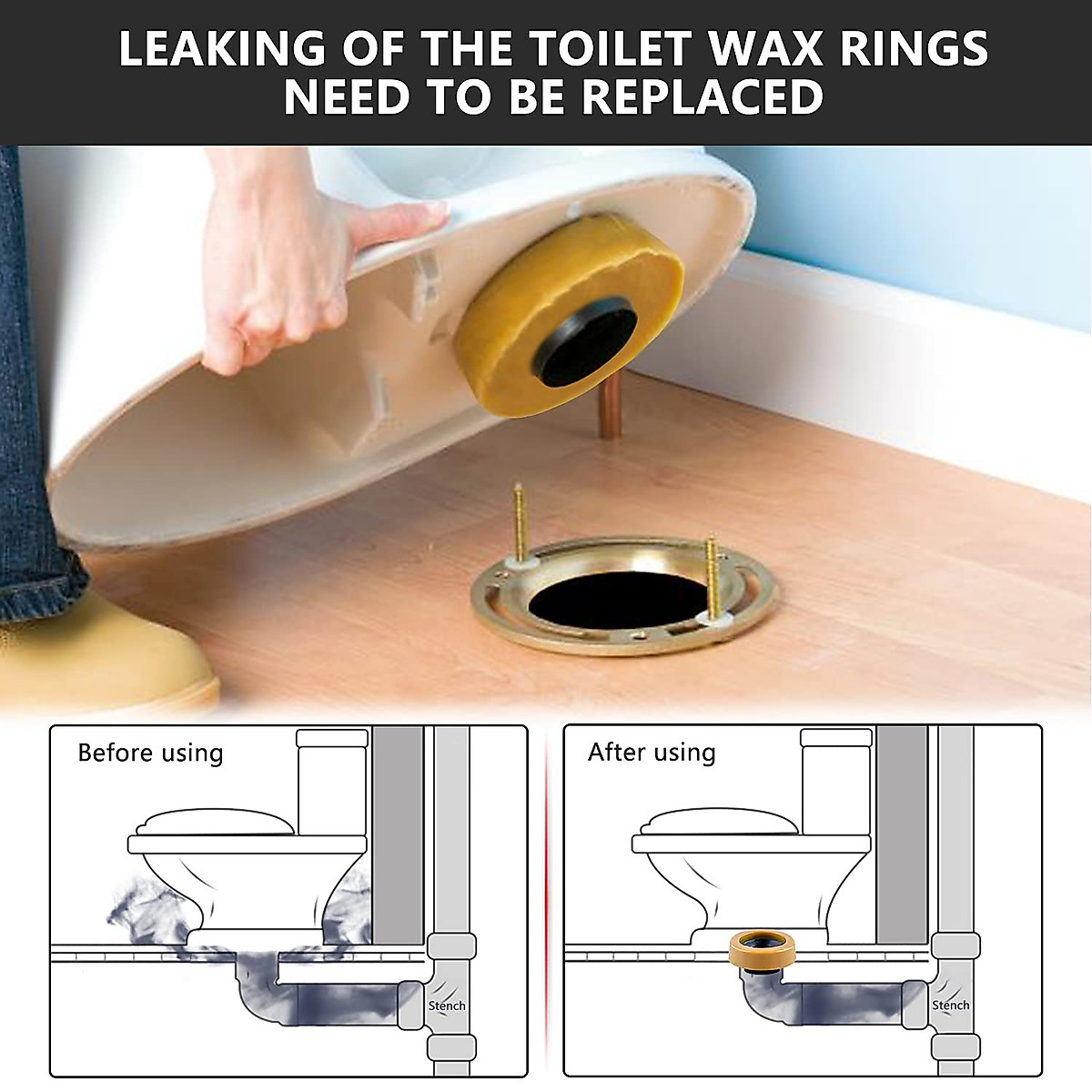 LEAKING OF THE TOILET WAX RINGS NEED TO BE REPLACED

Before using

Stench

After using

Stench