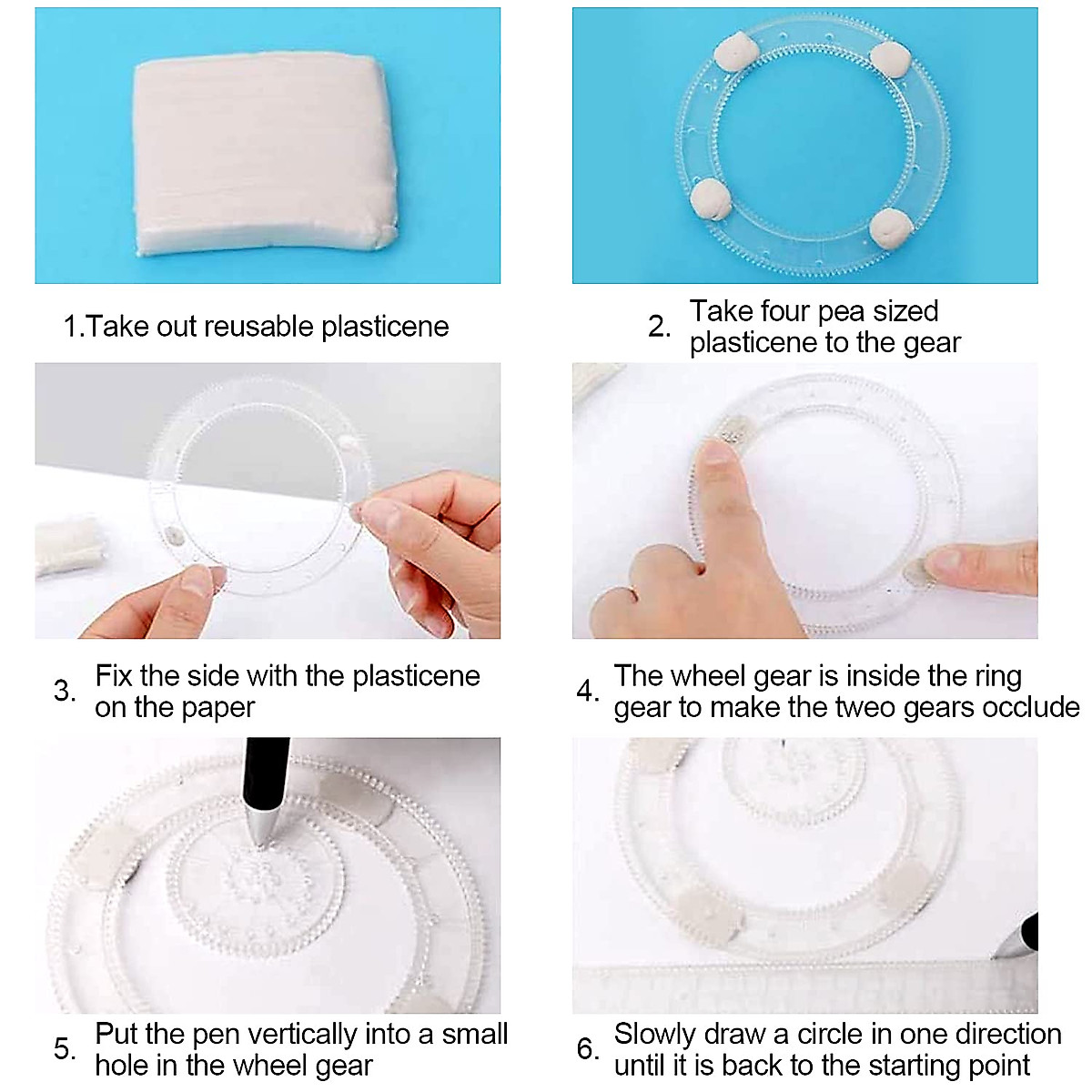 1.Take out reusable plasticene

2. Take four pea sized plasticene to the gear

3. Fix the side with the plasticene on the paper

4. The wheel gear is inside the ring gear to make the tweo gears occlude

5. Put the pen vertically into a small hole in the wheel gear

6. Slowly draw a circle in one direction until it is back to the starting point