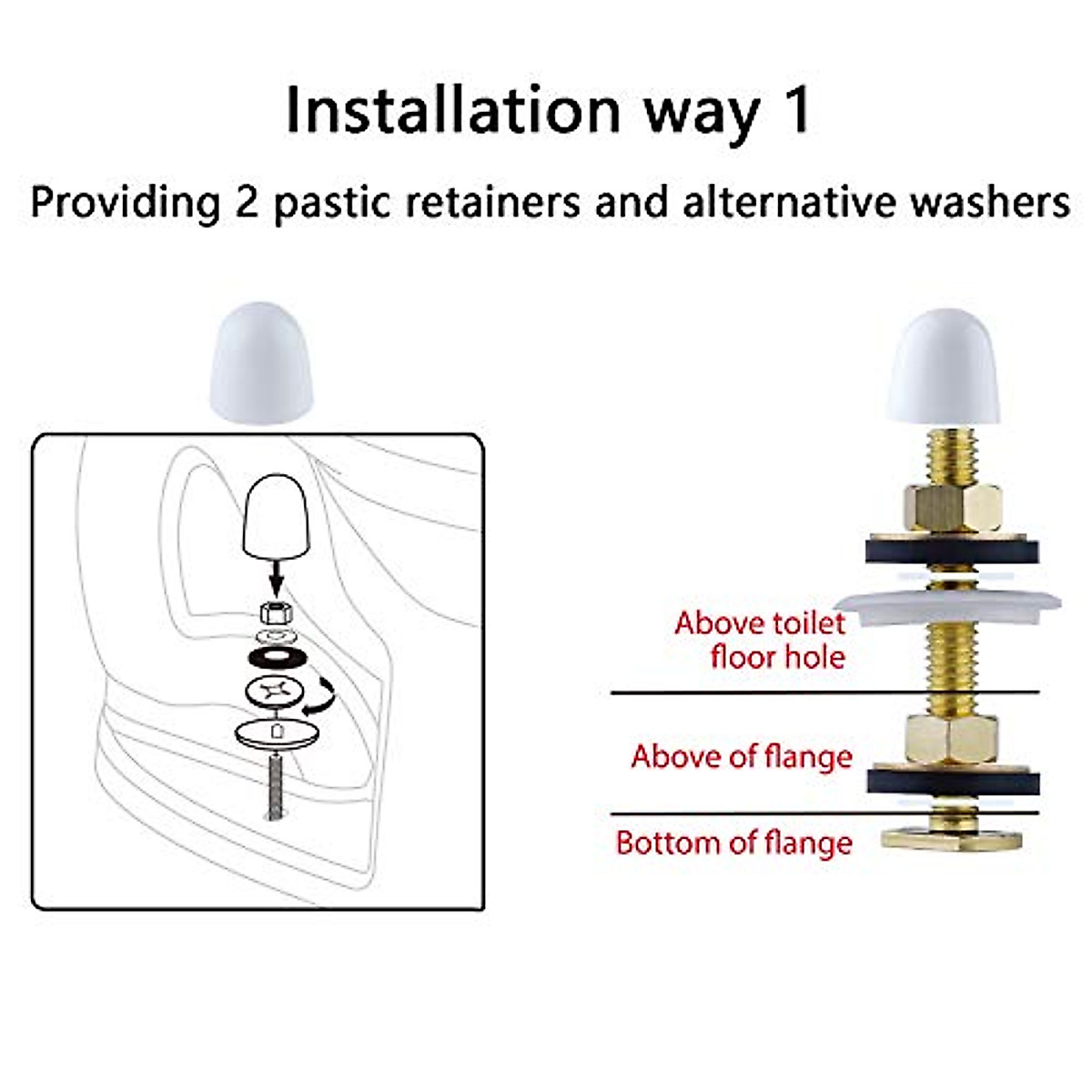 Installation way 1

Providing 2 pastic retainers and alternative washers

Above toilet floor hole

Above of flange

Bottom of flange