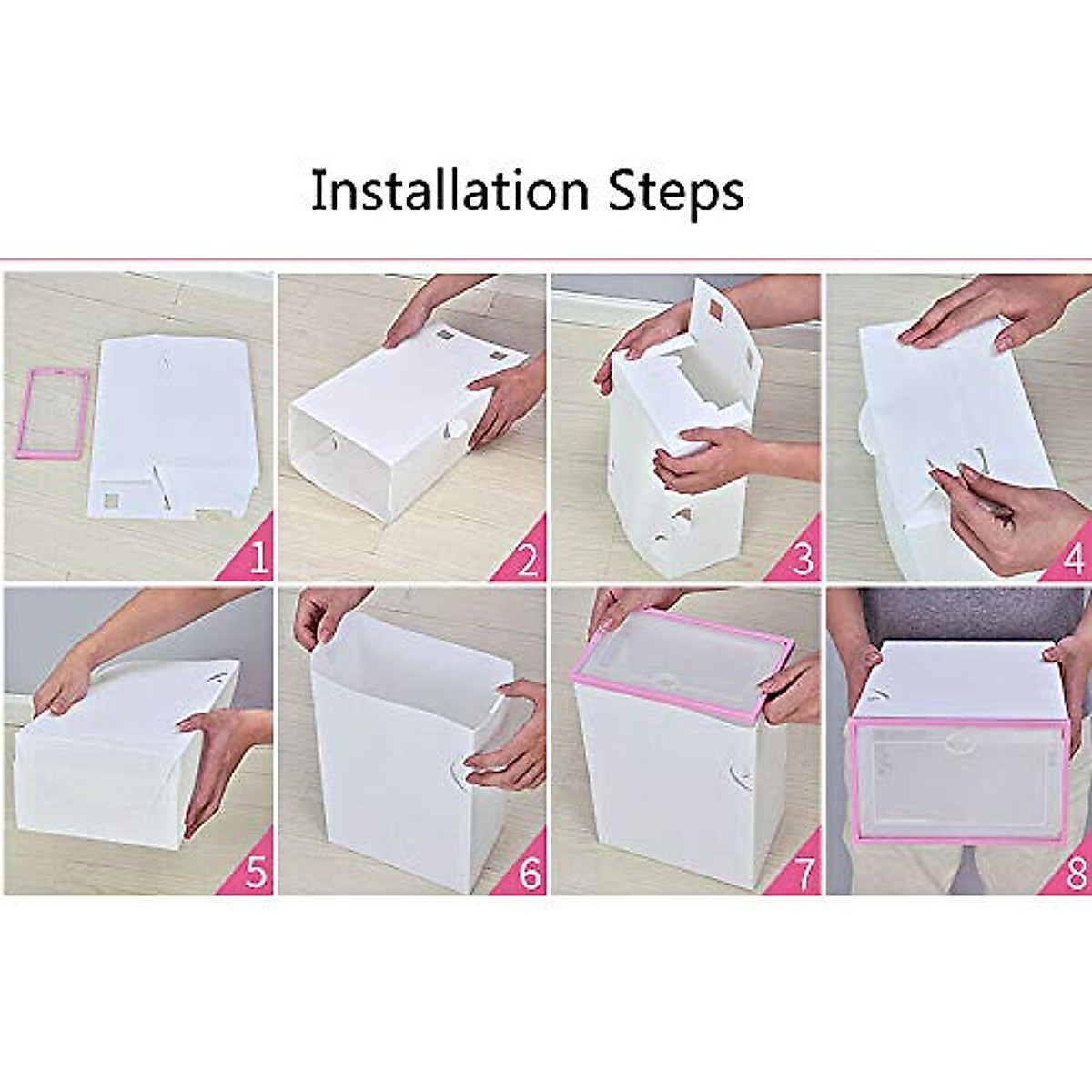 Installation Steps

1

2

3

4

5

6

7

8