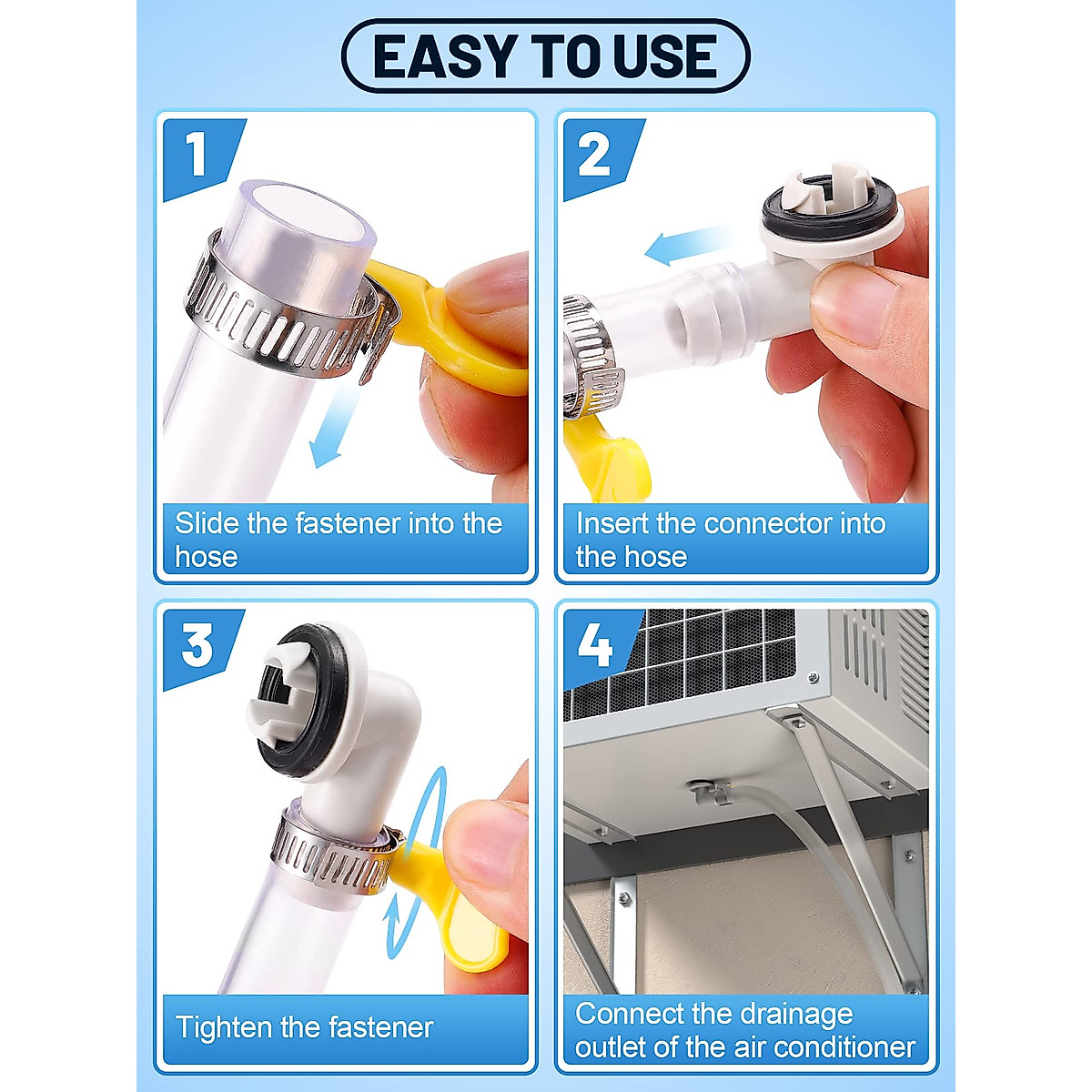 EASY TO USE

1

Slide the fastener into the hose

2

Insert the connector into the hose

3

Tighten the fastener

4

Connect the drainage outlet of the air conditioner