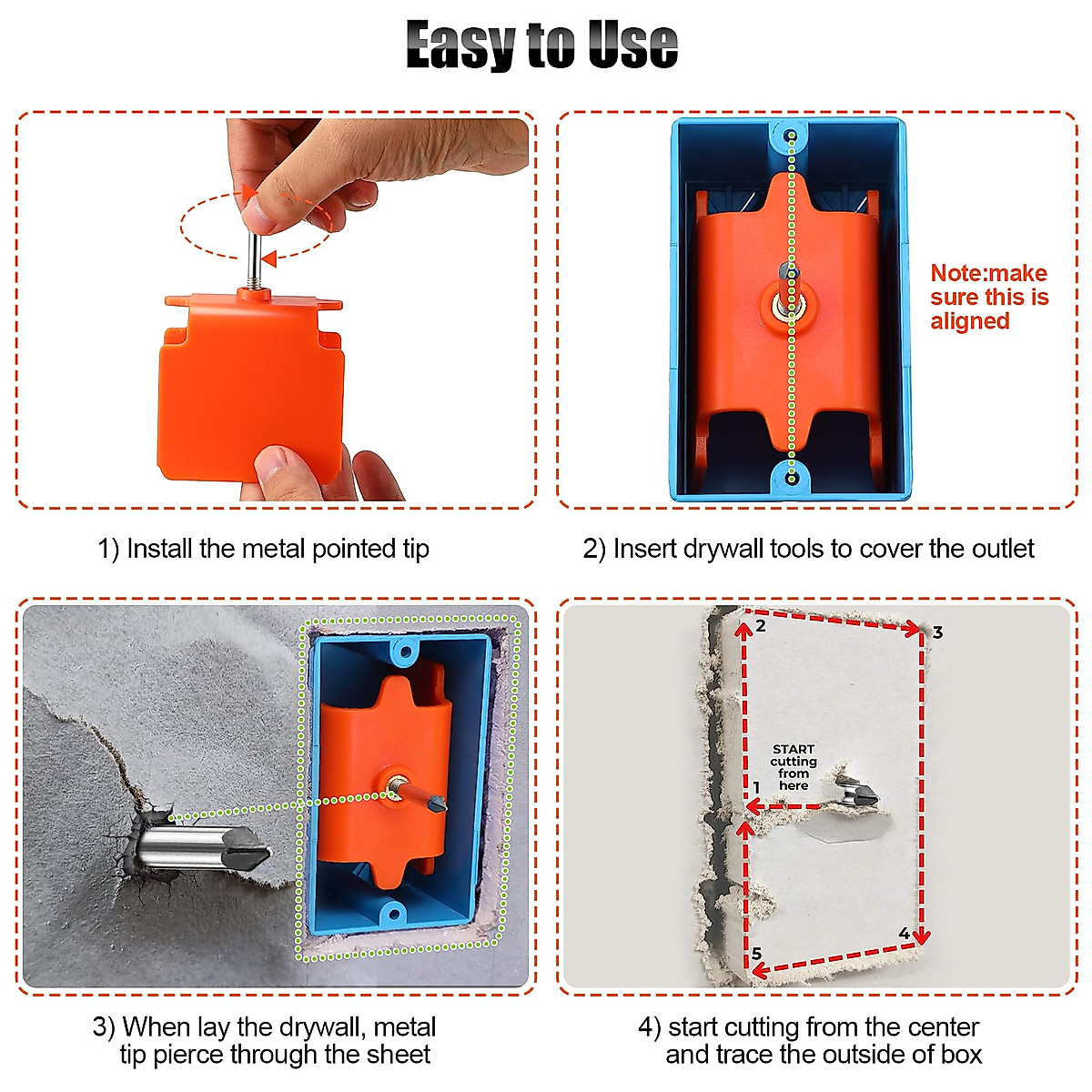 Easy to Use

Note:make sure this is aligned

1) Install the metal pointed tip

2) Insert drywall tools to cover the outlet

2

3

START cutting from here

1

4

5

3) When lay the drywall, metal tip pierce through the sheet

4) start cutting from the center and trace the outside of box