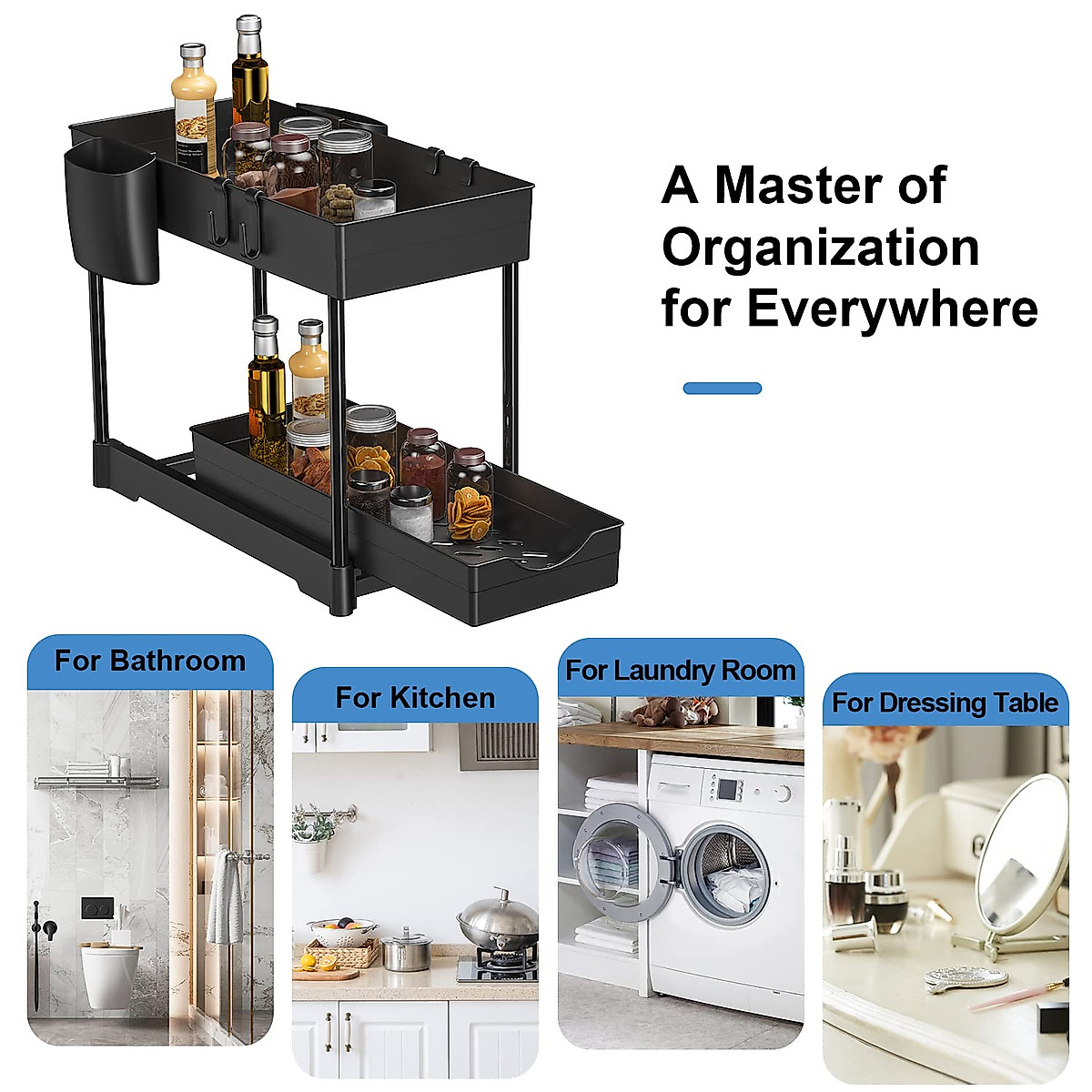 A Master of Organization for Everywhere

For Bathroom

For Kitchen

For Laundry Room

For Dressing Table