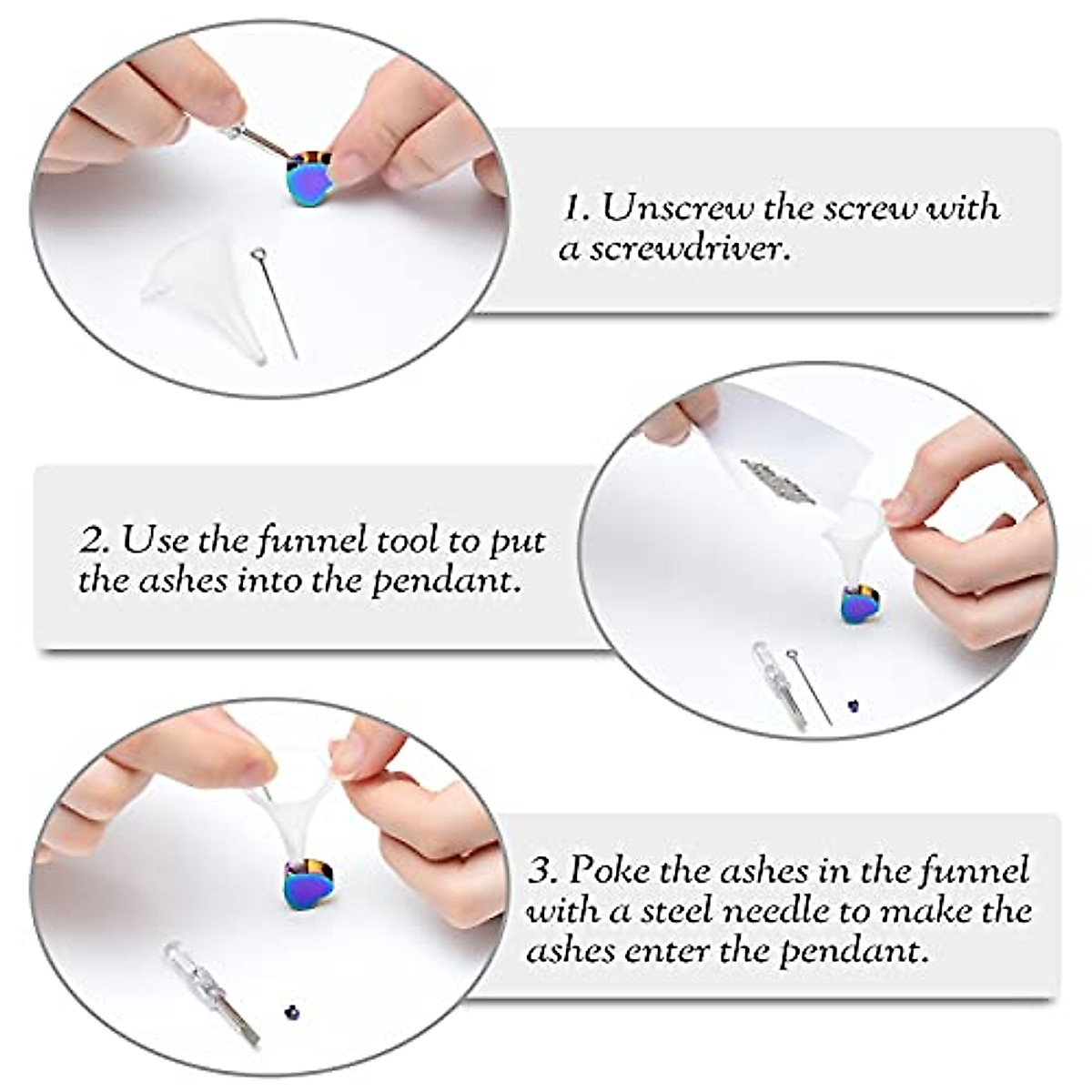 1. Unscrew the screw with a screwdriver.

2. Use the funnel tool to put the ashes into the pendant.

3. Poke the ashes in the funnel with a steel needle to make the ashes enter the pendant.